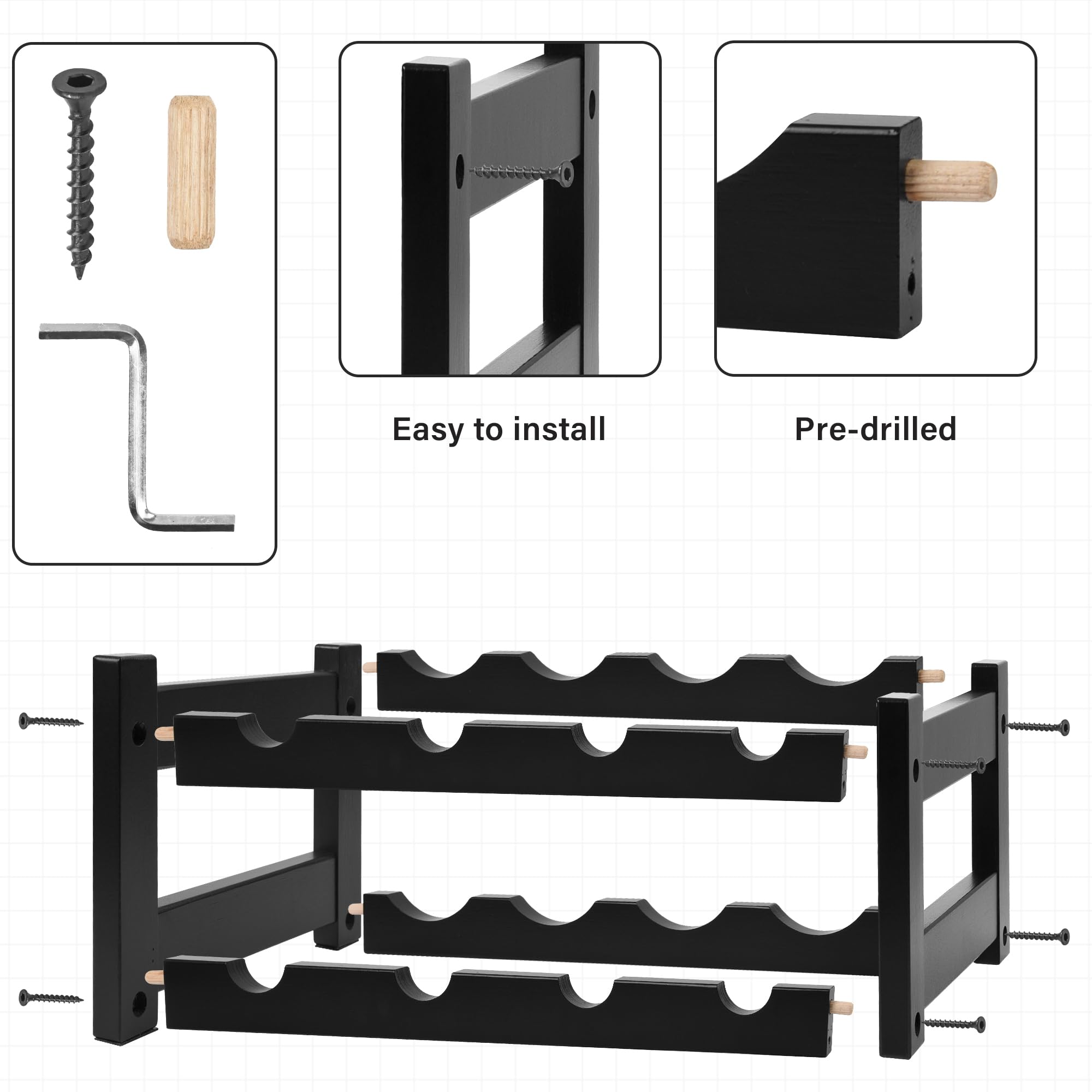 Easy to install

Pre-drilled