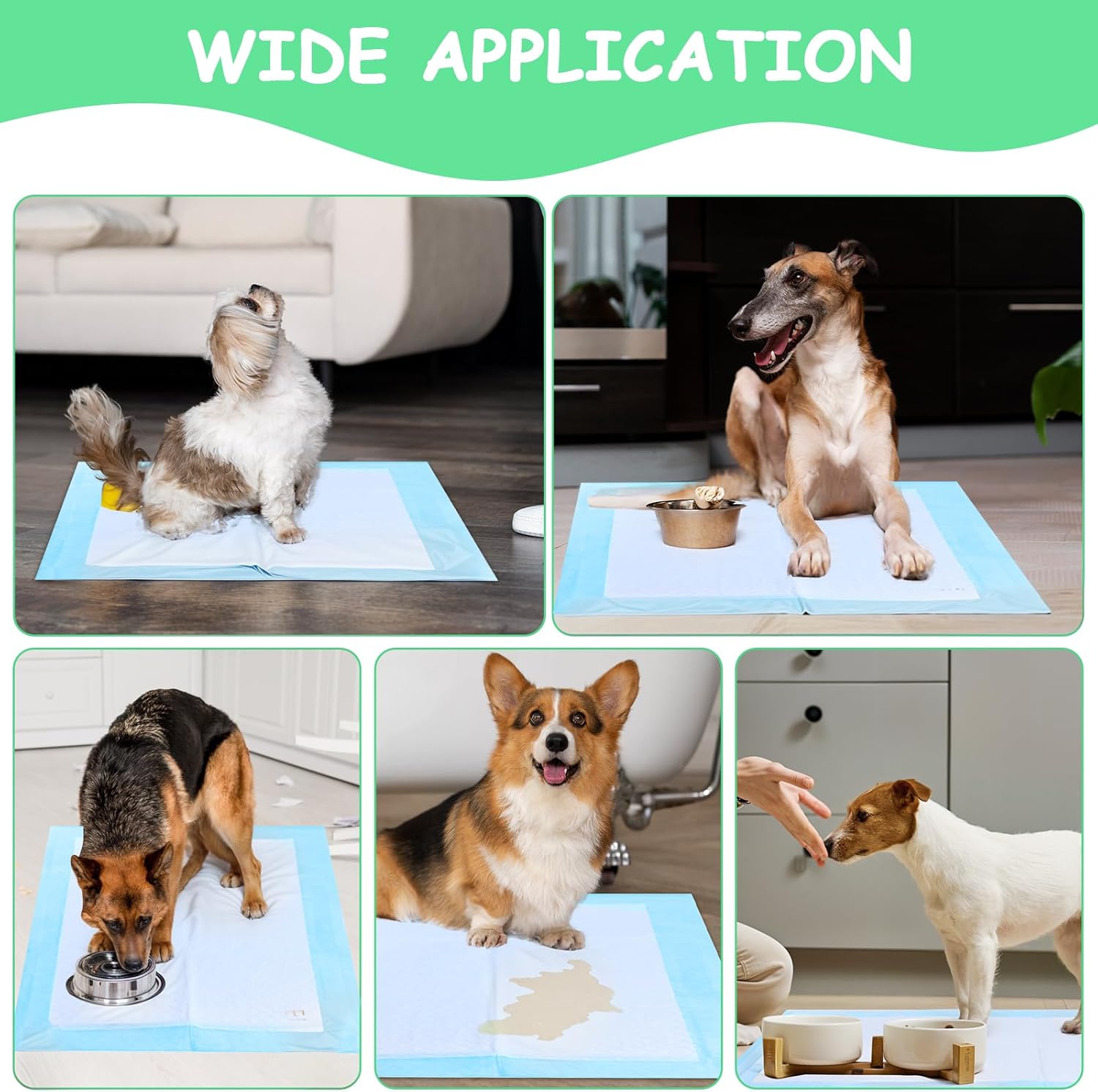 WIDE APPLICATION