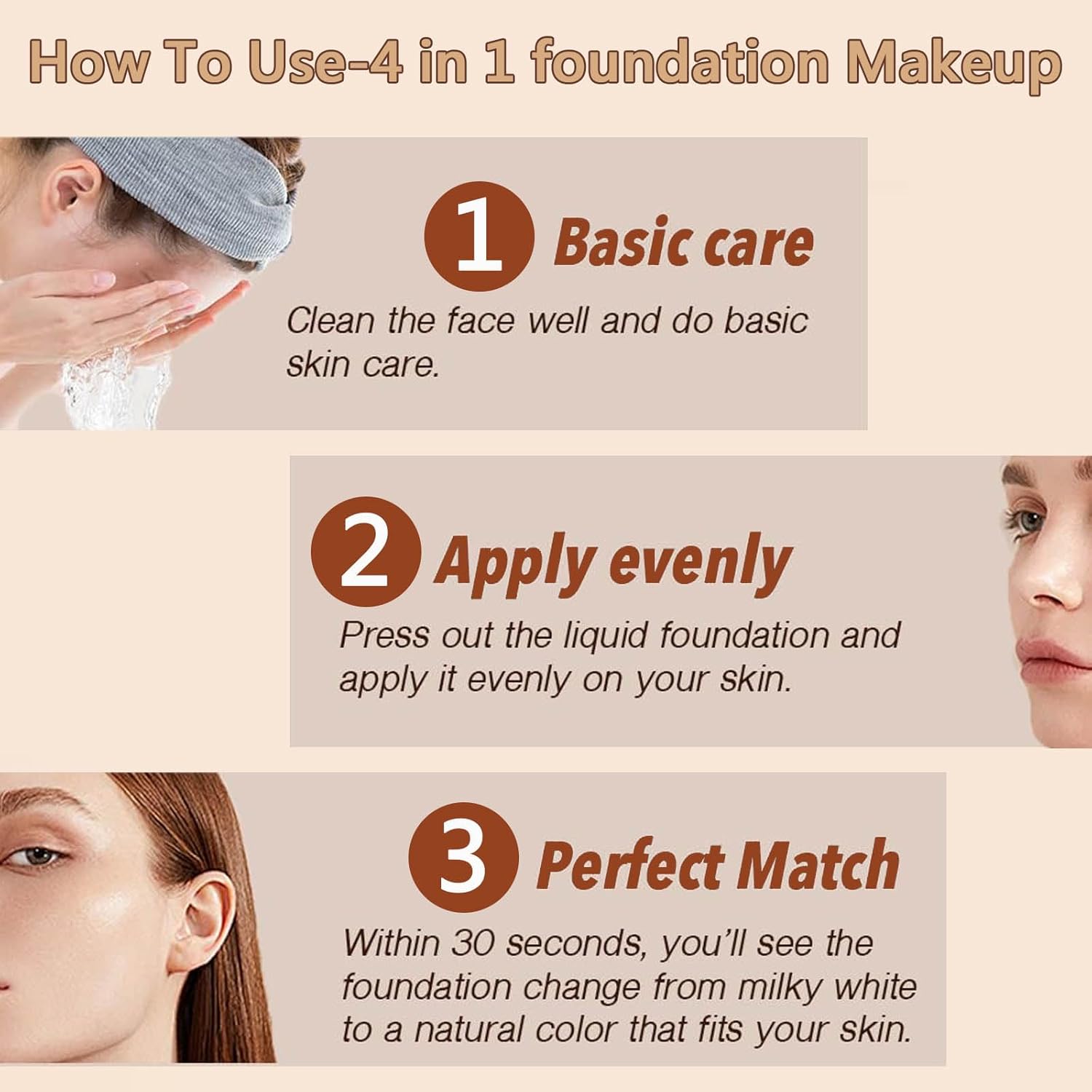 How To Use-4 in 1 foundation Makeup

1 Basic care

Clean the face well and do basic skin care.

2 Apply evenly

Press out the liquid foundation and apply it evenly on your skin.

3 Perfect Match

Within 30 seconds, you'll see the foundation change from milky white to a natural color that fits your skin.