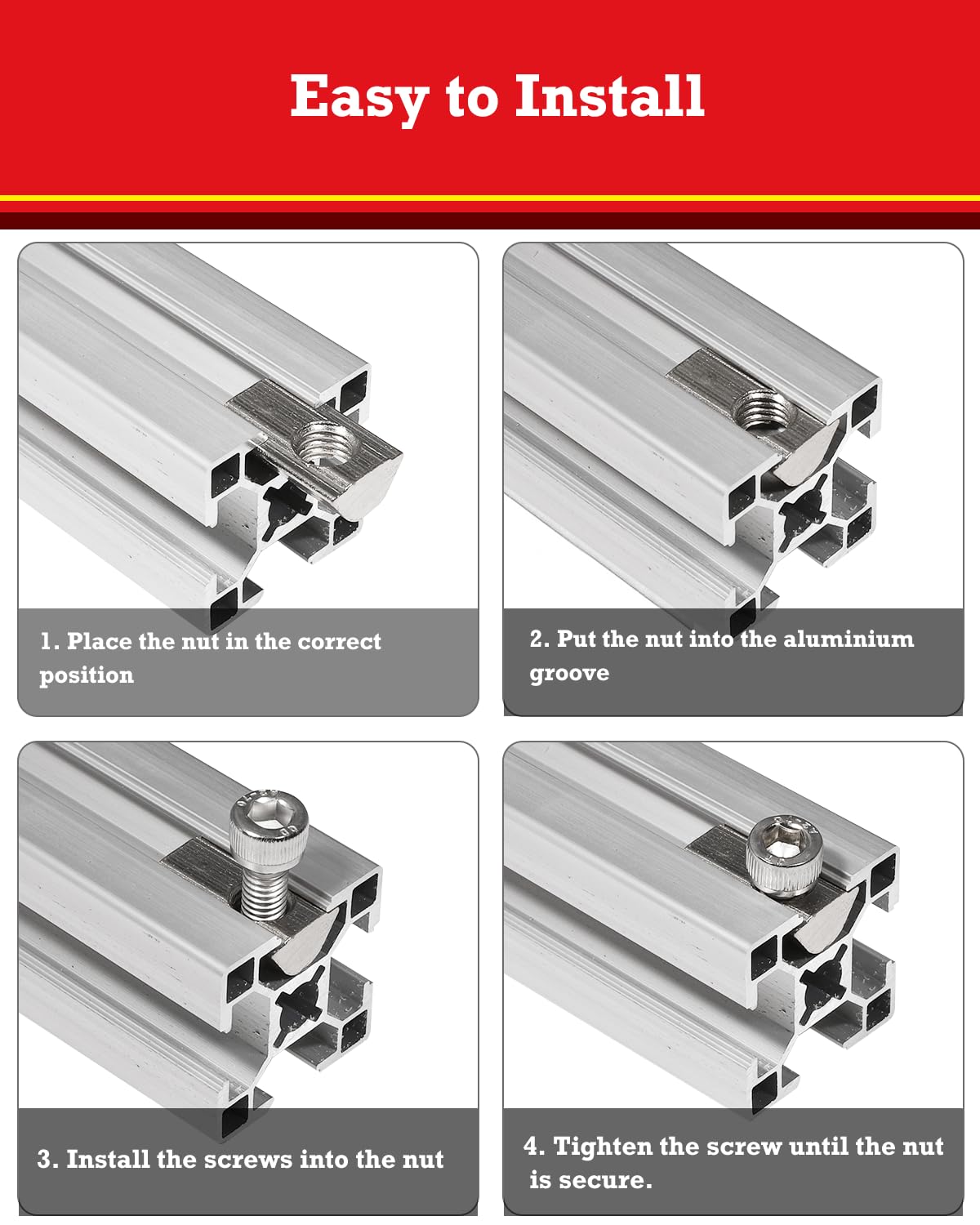 Easy to Install

1. Place the nut in the correct position

2. Put the nut into the aluminium groove

3. Install the screws into the nut

4. Tighten the screw until the nut is secure.