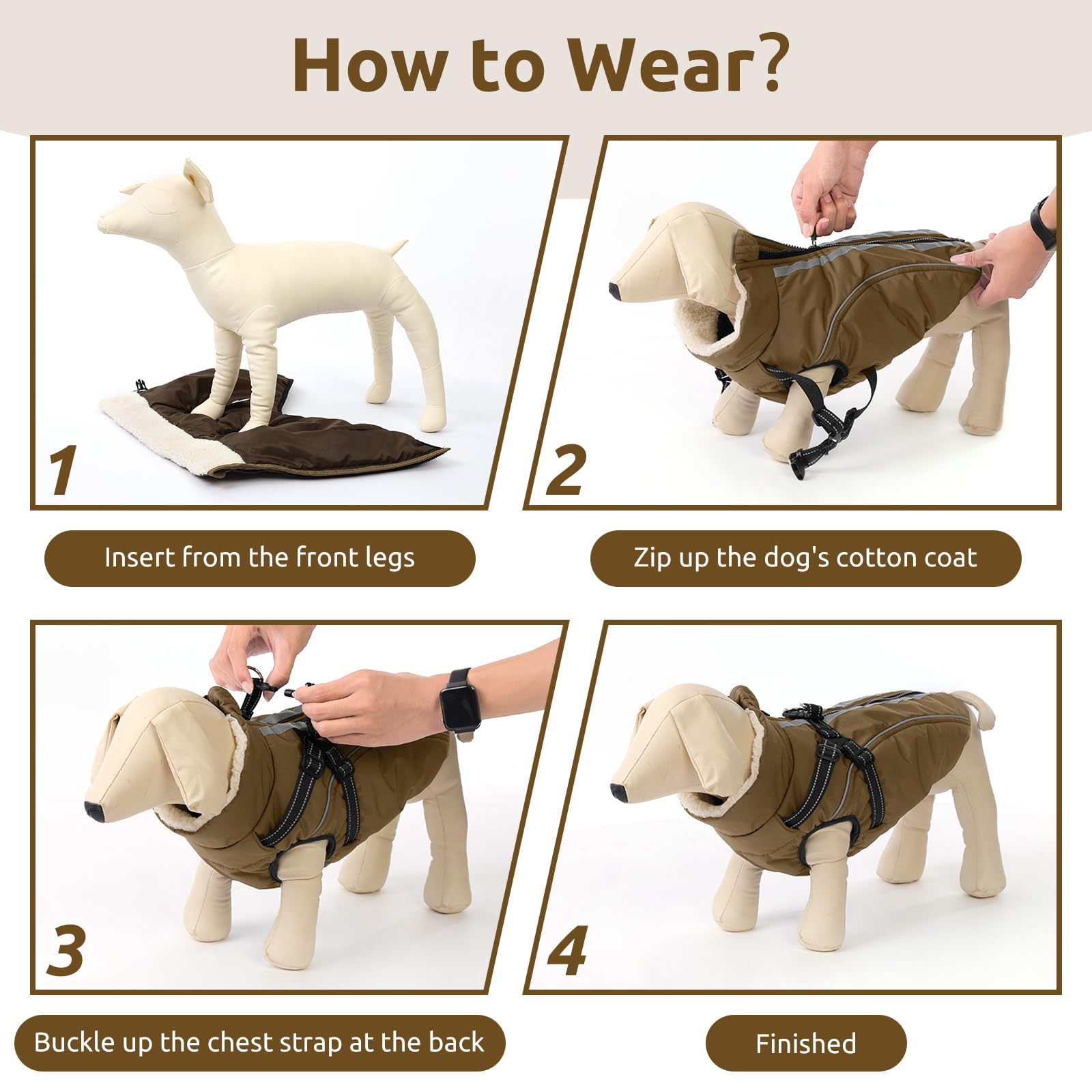 How to Wear?

1

Insert from the front legs

2

Zip up the dog's cotton coat

3

Buckle up the chest strap at the back

4

Finished