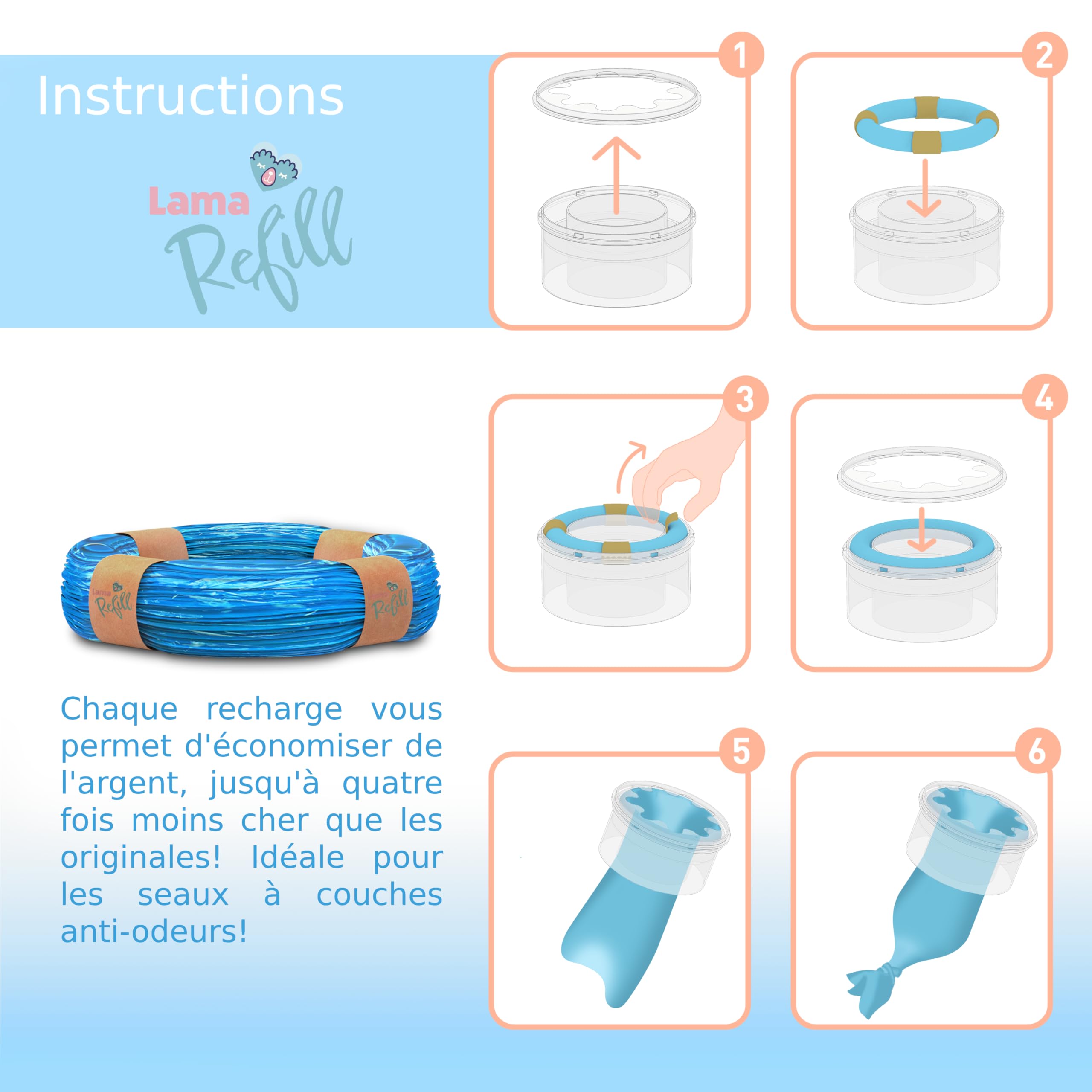 Instructions

Lama Refill

1

2

3

4

Lama Refill

Lama Refill

Chaque recharge vous permet d'économiser de l'argent, jusqu'à quatre fois moins cher que les originales! Idéale pour les seaux à couches anti-odeurs!

5

6