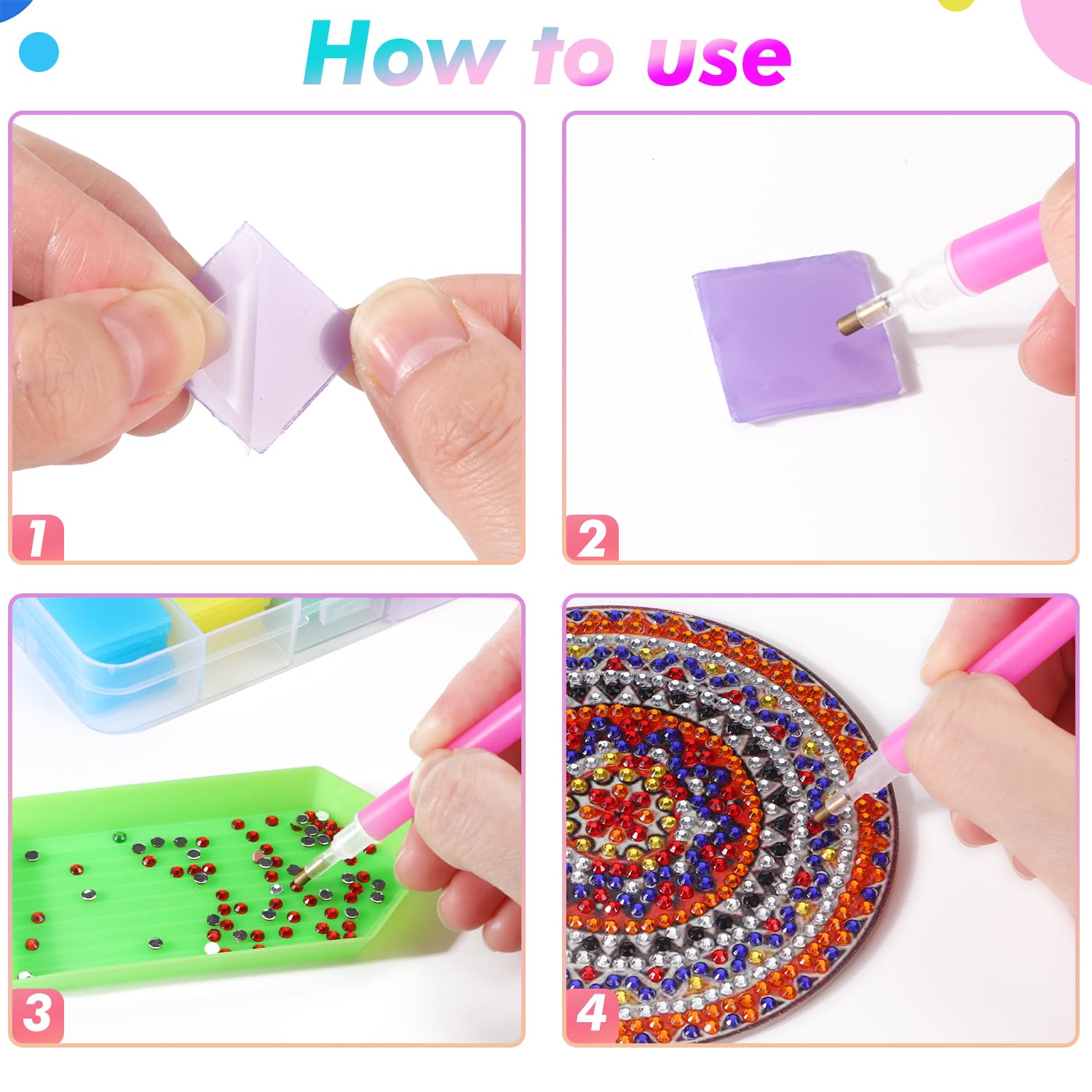 How to use

1

2

3

4