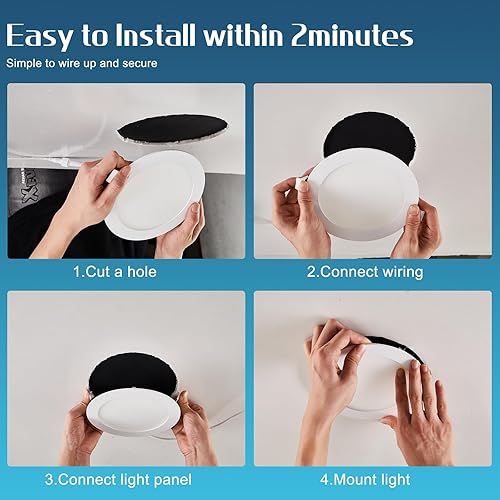 Easy to Install within 2minutes

Simple to wire up and secure

1.Cut a hole

2.Connect wiring

3.Connect light panel

4.Mount light