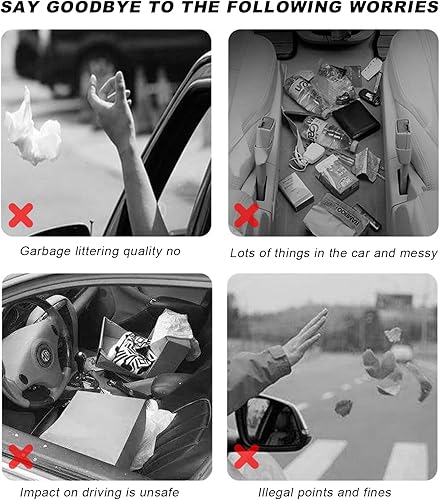 SAY GOODBYE TO THE FOLLOWING WORRIES

Garbage littering quality no

Lots of things in the car and messy

Impact on driving is unsafe

Illegal points and fines