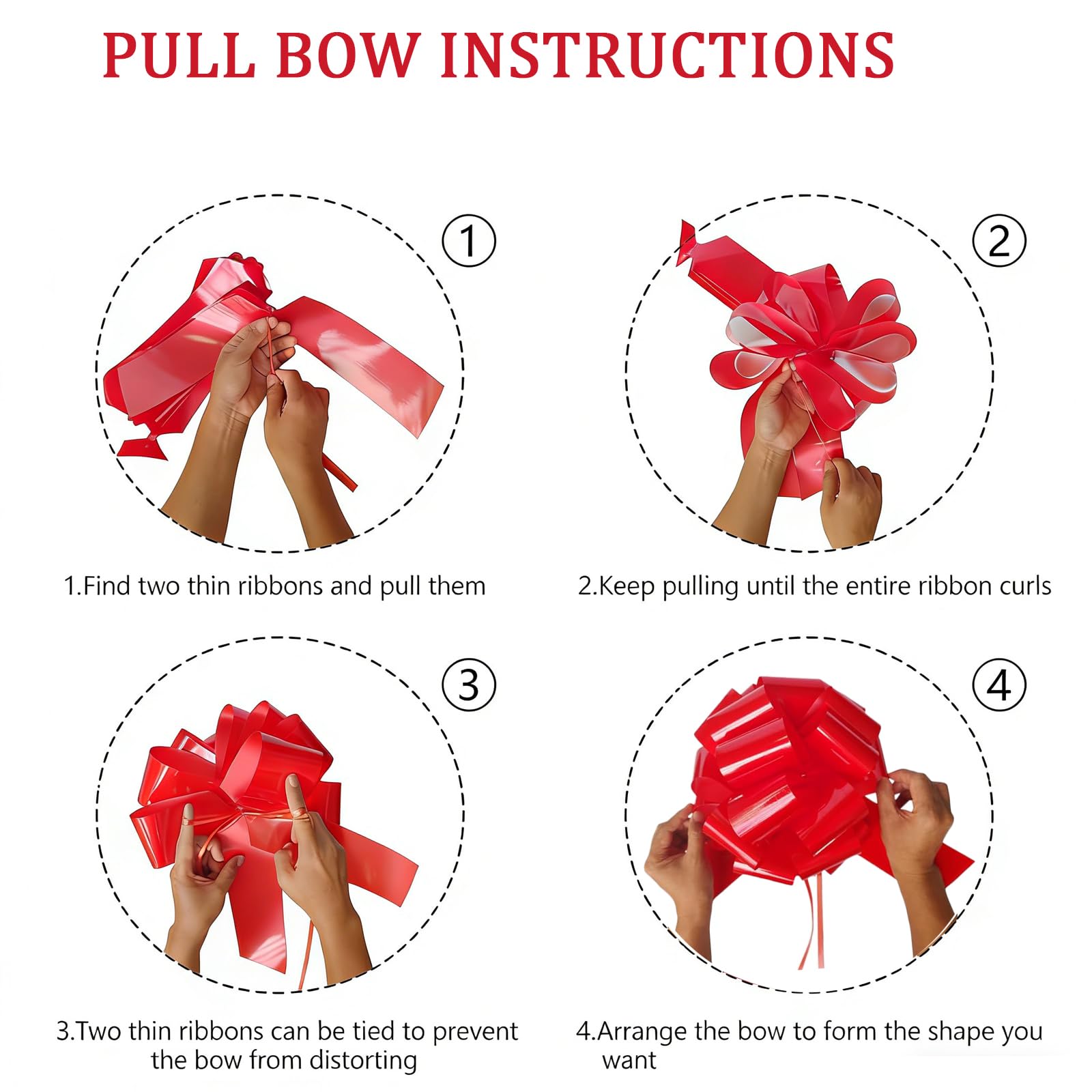 PULL BOW INSTRUCTIONS

①

1.Find two thin ribbons and pull them

②

2.Keep pulling until the entire ribbon curls

③

3.Two thin ribbons can be tied to prevent the bow from distorting

④

4.Arrange the bow to form the shape you want