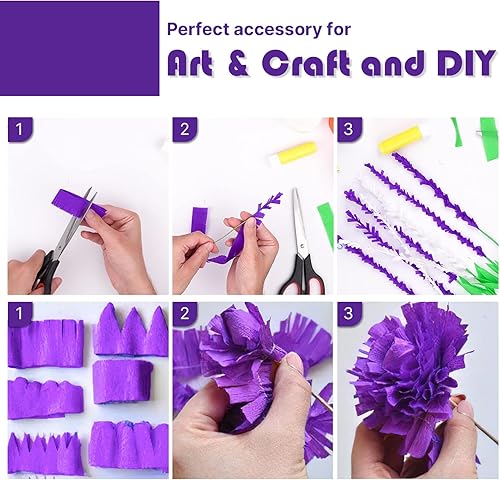 Perfect accessory for

Art & Craft and DIY

1

2

3

1

2

3