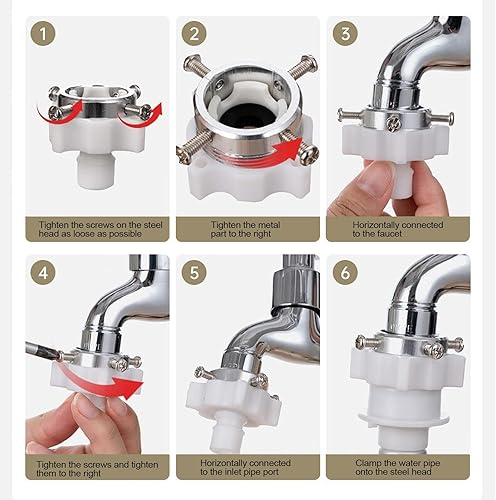 1

Tighten the screws on the steel head as loose as possible

2

Tighten the metal part to the right

3

Horizontally connected to the faucet

4

Tighten the screws and tighten them to the right

5

Horizontally connected to the inlet pipe port

6

Clamp the water pipe onto the steel head