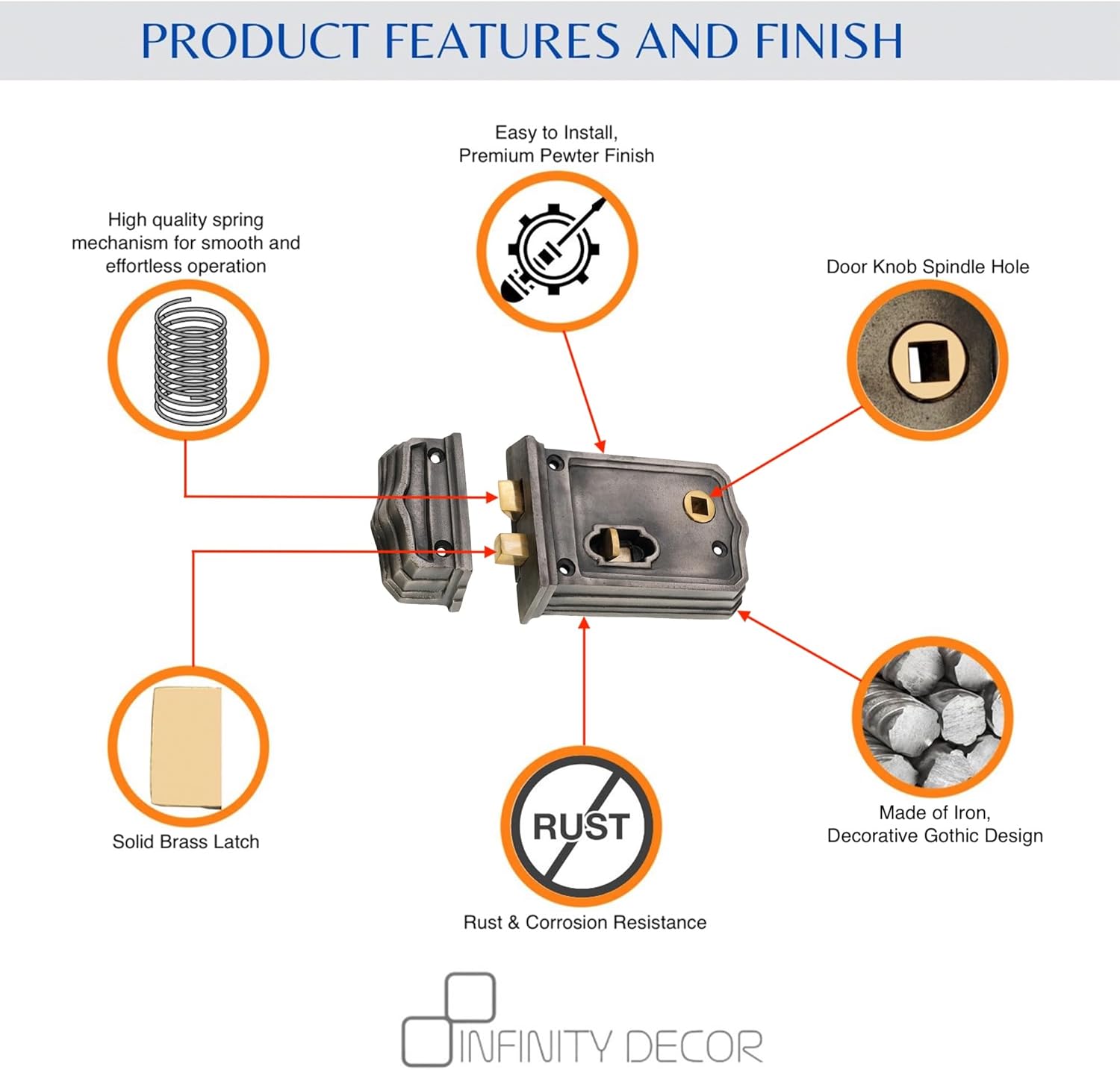 PRODUCT FEATURES AND FINISH

Easy to Install, Premium Pewter Finish

High quality spring mechanism for smooth and effortless operation

Door Knob Spindle Hole

Solid Brass Latch

RUST

Rust & Corrosion Resistance

Made of Iron, Decorative Gothic Design

INFINITY DECOR