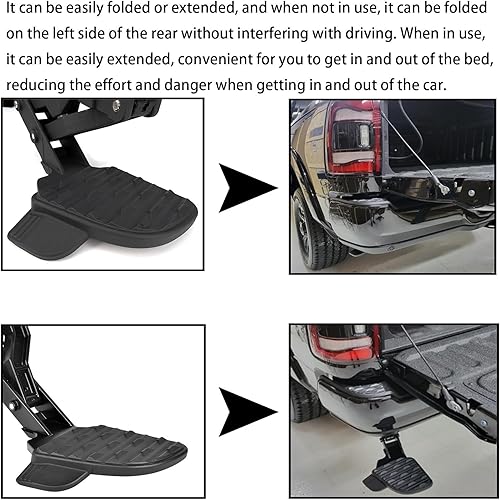 It can be easily folded or extended, and when not in use, it can be folded on the left side of the rear without interfering with driving. When in use, it can be easily extended, convenient for you to get in and out of the bed, reducing the effort and danger when getting in and out of the car.