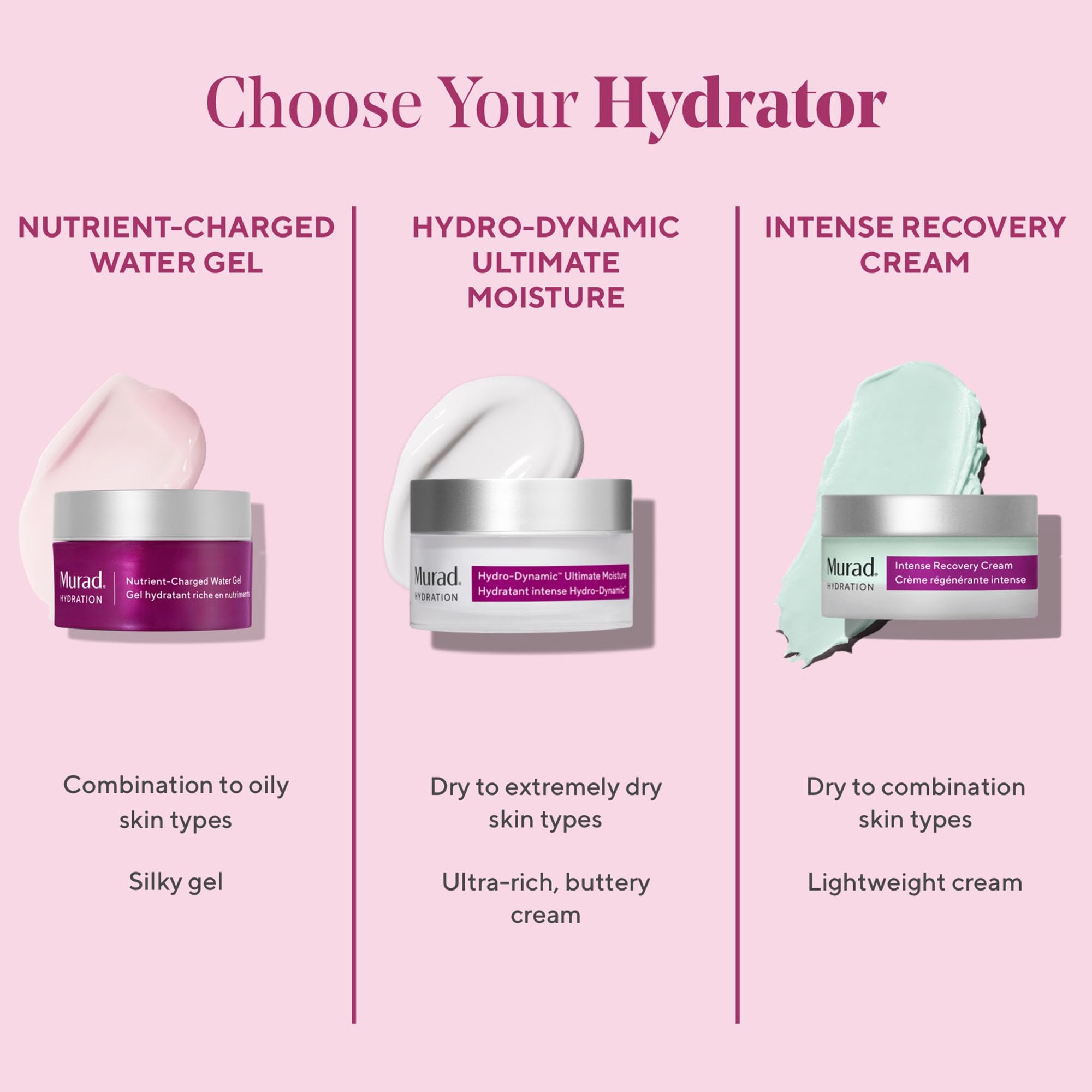 Choose Your Hydrator

NUTRIENT-CHARGED WATER GEL

Murad. HYDRATION Nutrient-Charged Water Gel Gel hydratant riche en nutriments

Combination to oily skin types

Silky gel

HYDRO-DYNAMIC ULTIMATE MOISTURE

Murad. HYDRATION Hydro-Dynamic™ Ultimate Moisture Hydratant intense Hydro-Dynamic™

Dry to extremely dry skin types

Ultra-rich, buttery cream

INTENSE RECOVERY CREAM

Murad. HYDRATION Intense Recovery Cream Crème régénérante intense

Dry to combination skin types

Lightweight cream