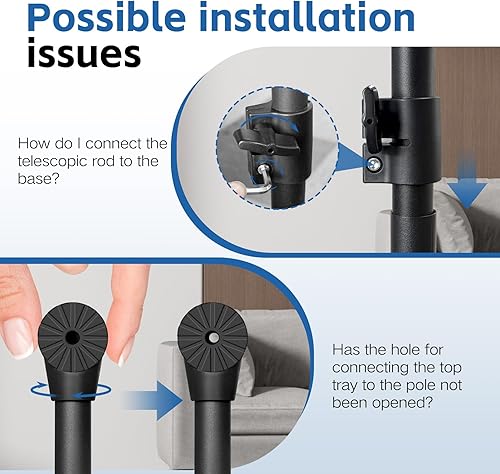 Possible installation issues

How do I connect the telescopic rod to the base?

Has the hole for connecting the top tray to the pole not been opened?