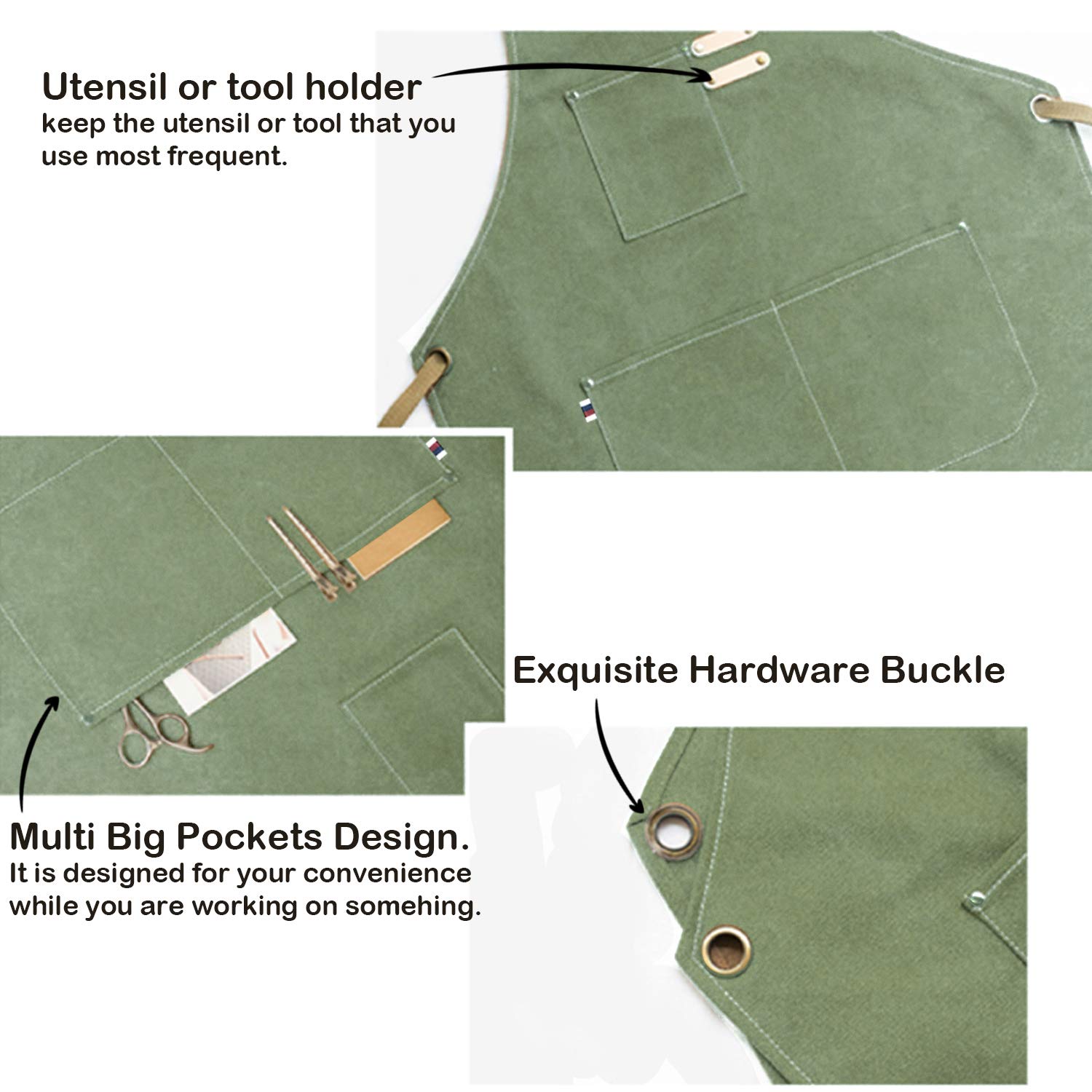 Utensil or tool holder
keep the utensil or tool that you use most frequent.

Exquisite Hardware Buckle

Multi Big Pockets Design.
It is designed for your convenience while you are working on somehing.