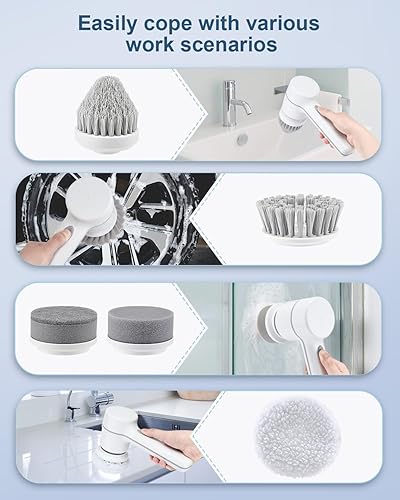 Easily cope with various work scenarios