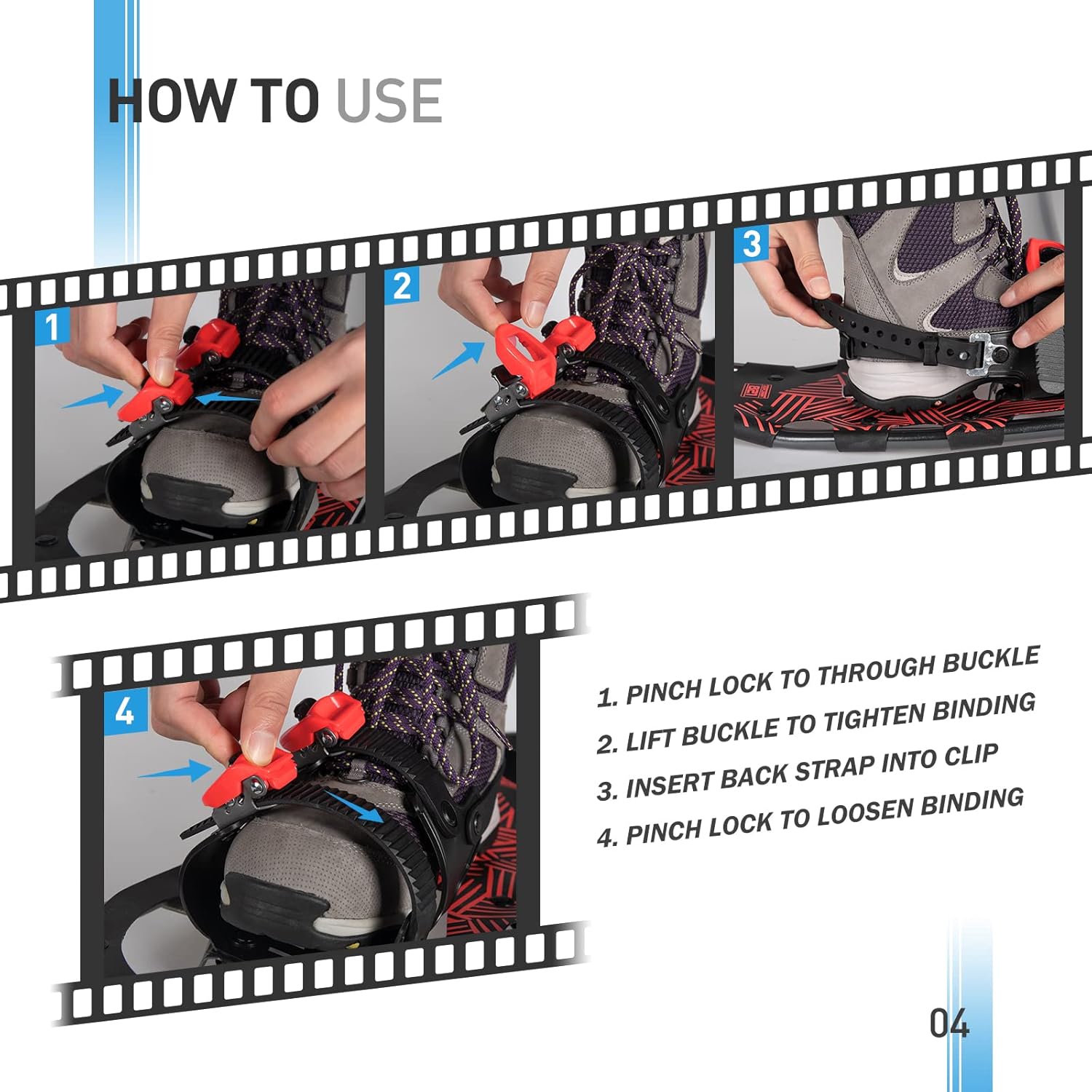 HOW TO USE

1

2

3

4

1. PINCH LOCK TO THROUGH BUCKLE
2. LIFT BUCKLE TO TIGHTEN BINDING
3. INSERT BACK STRAP INTO CLIP
4. PINCH LOCK TO LOOSEN BINDING

04