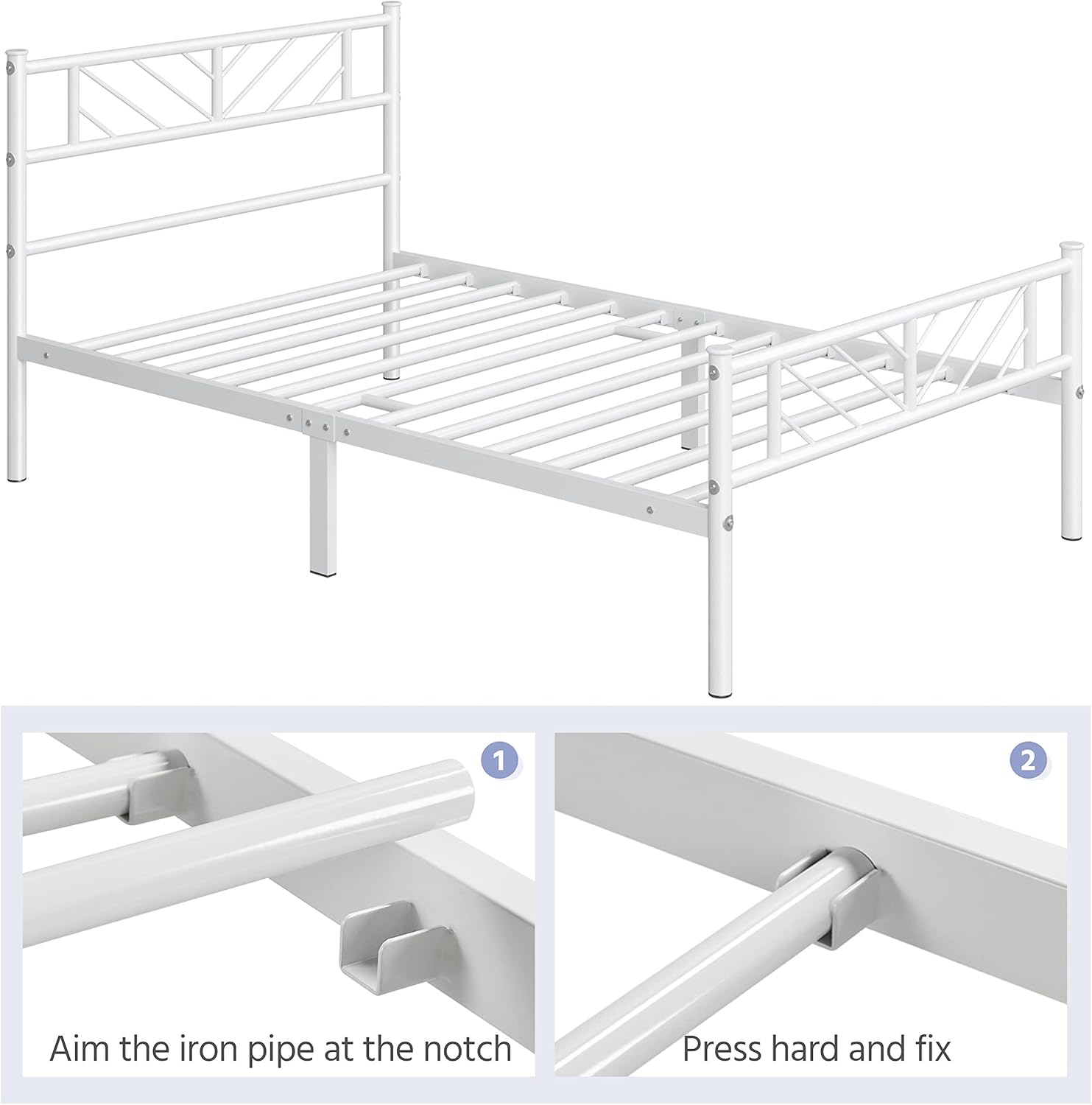 1

Aim the iron pipe at the notch

2

Press hard and fix