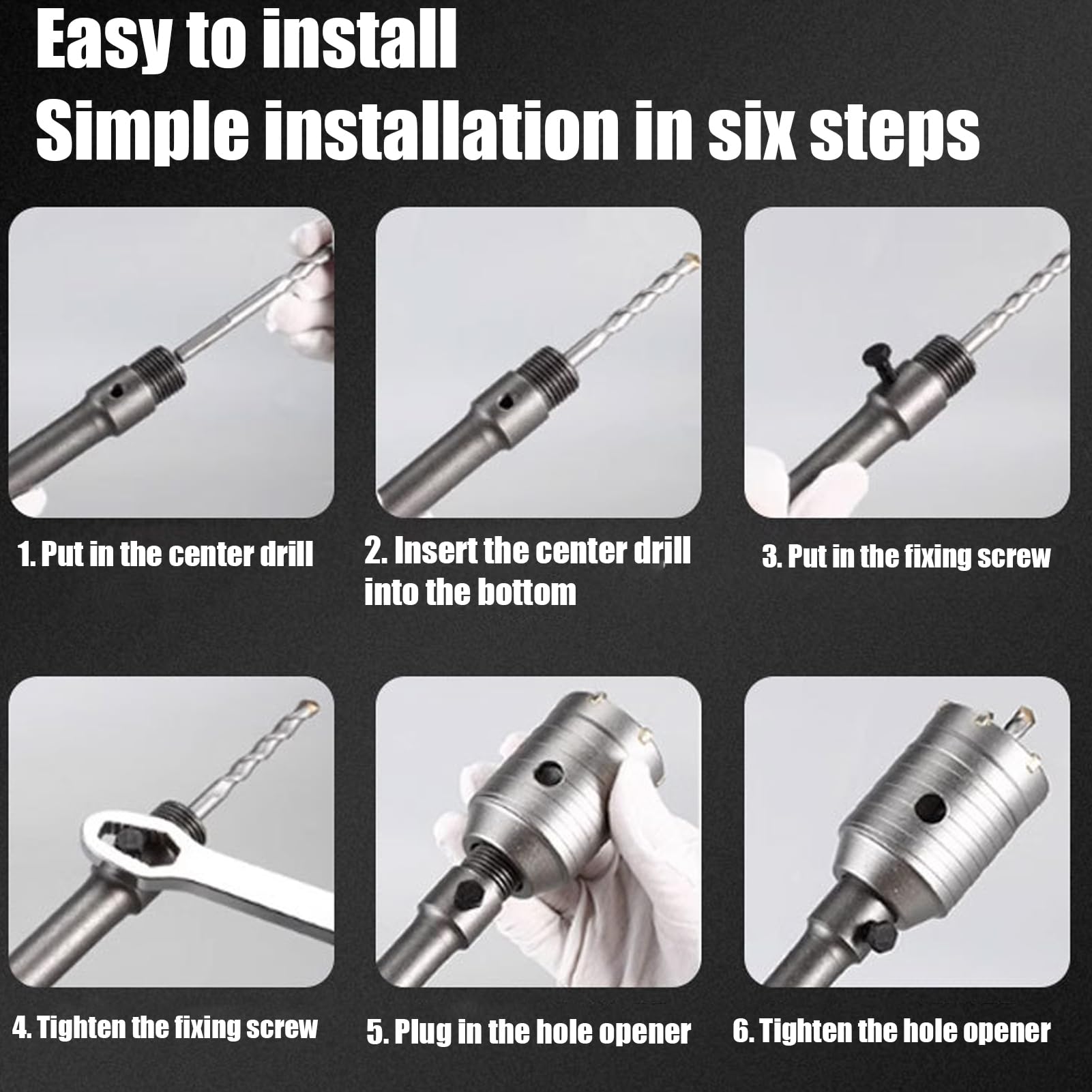 Easy to install
Simple installation in six steps

1. Put in the center drill

2. Insert the center drill into the bottom

3. Put in the fixing screw

4. Tighten the fixing screw

5. Plug in the hole opener

6. Tighten the hole opener