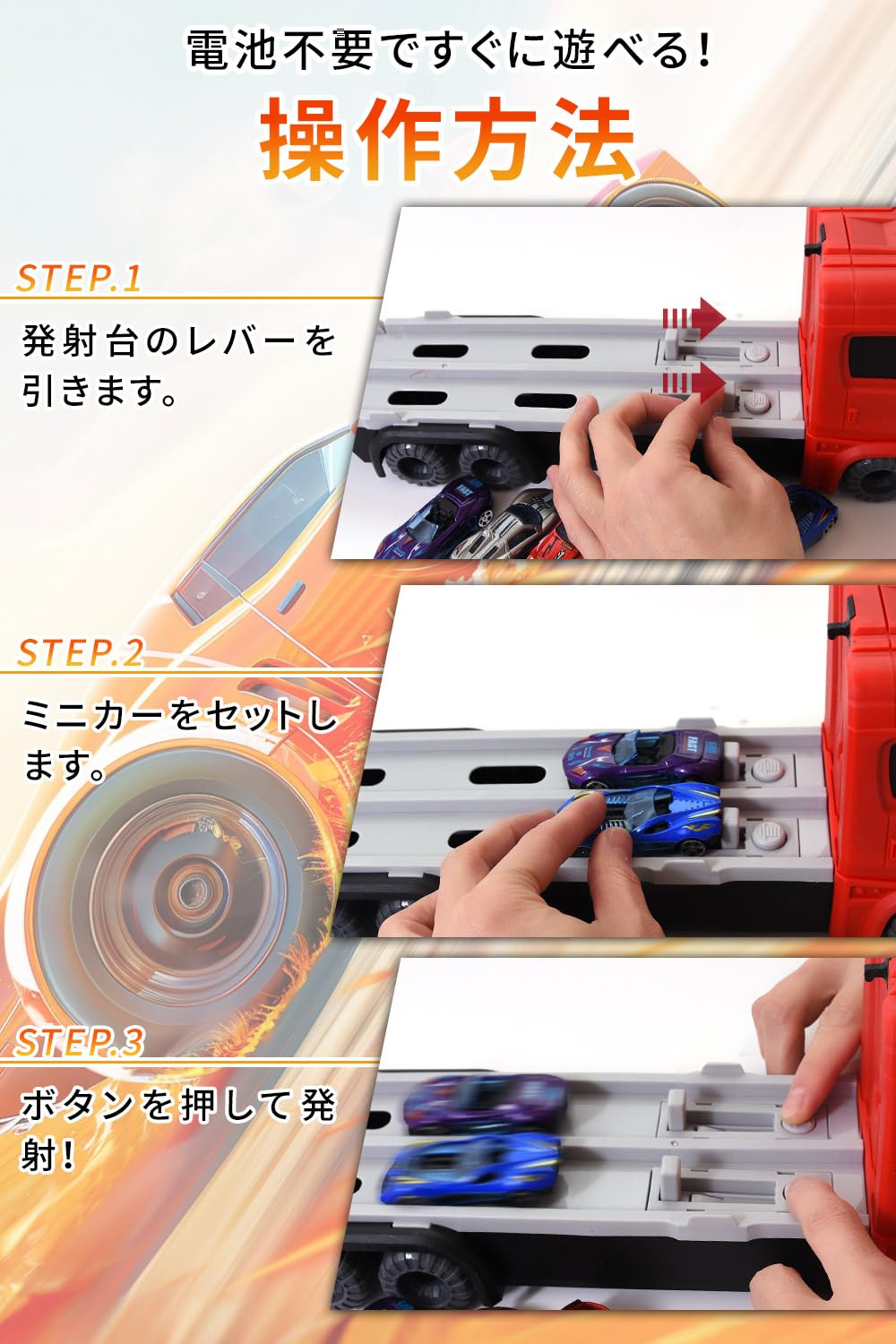 電池不要ですぐに遊べる!

操作方法

STEP.1

発射台のレバーを引きます。

STEP.2

ミニカーをセットします。

STEP.3

ボタンを押して発射!