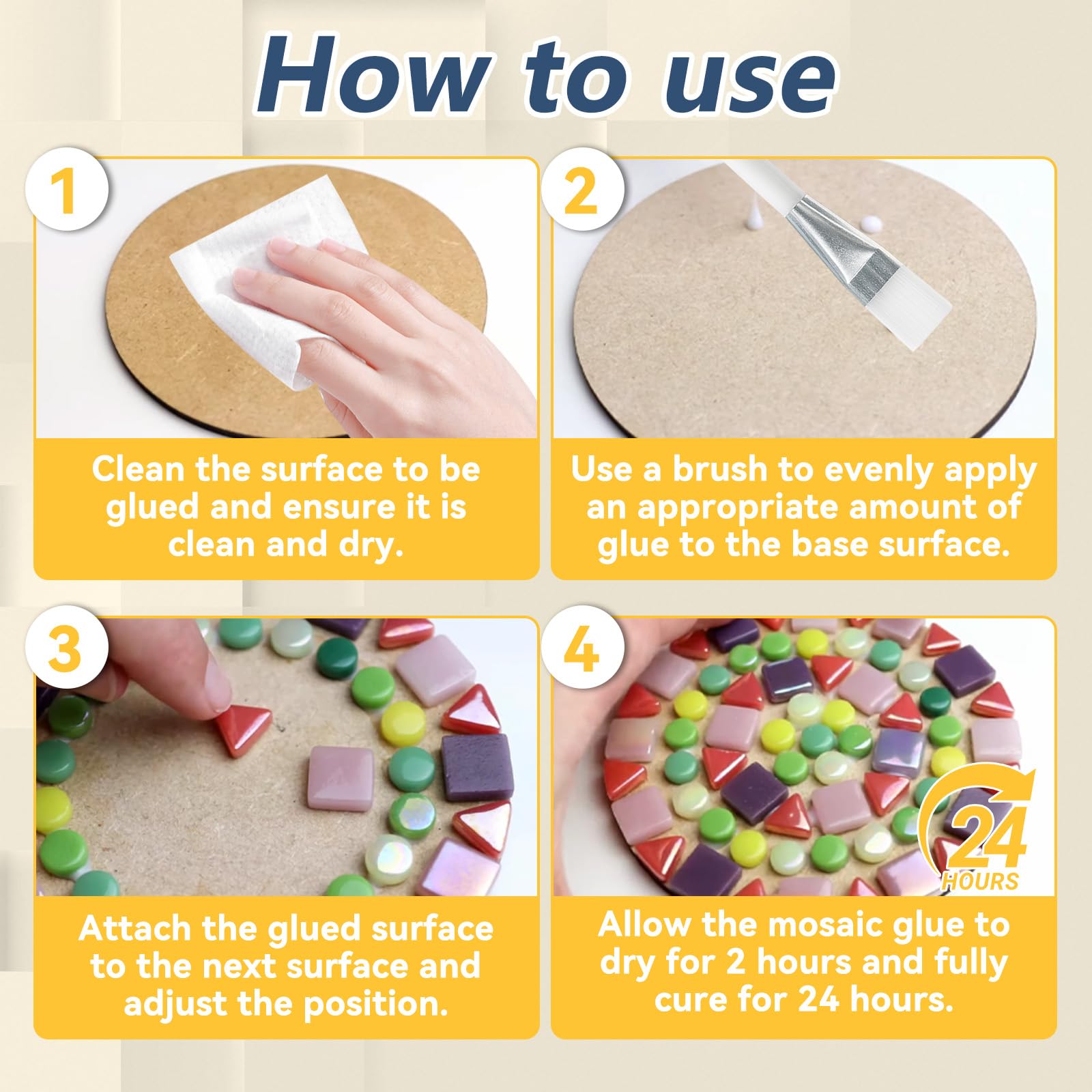 How to use

1

Clean the surface to be glued and ensure it is clean and dry.

2

Use a brush to evenly apply an appropriate amount of glue to the base surface.

3

Attach the glued surface to the next surface and adjust the position.

4

24 HOURS

Allow the mosaic glue to dry for 2 hours and fully cure for 24 hours.