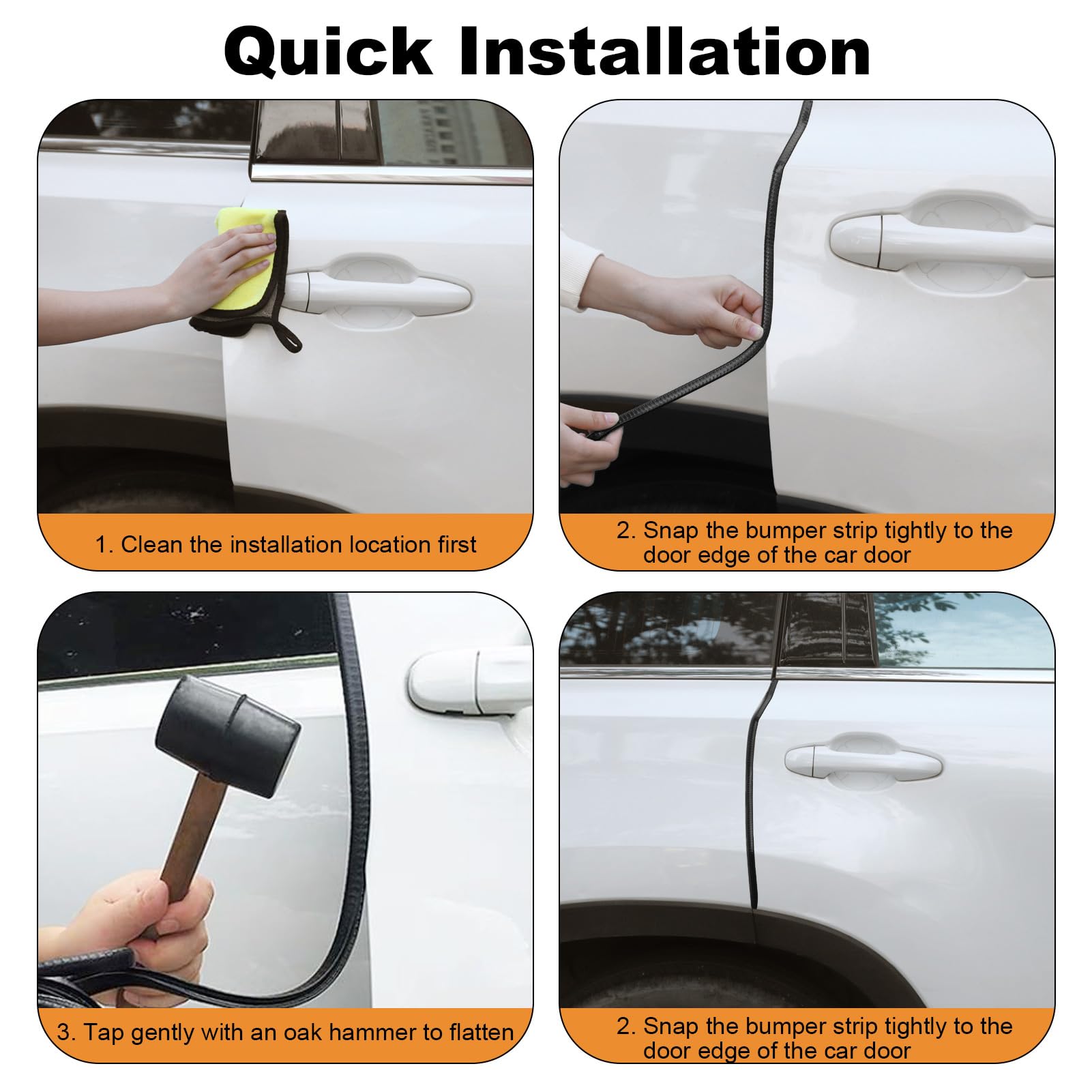 Quick Installation

1. Clean the installation location first

2. Snap the bumper strip tightly to the door edge of the car door

3. Tap gently with an oak hammer to flatten

2. Snap the bumper strip tightly to the door edge of the car door