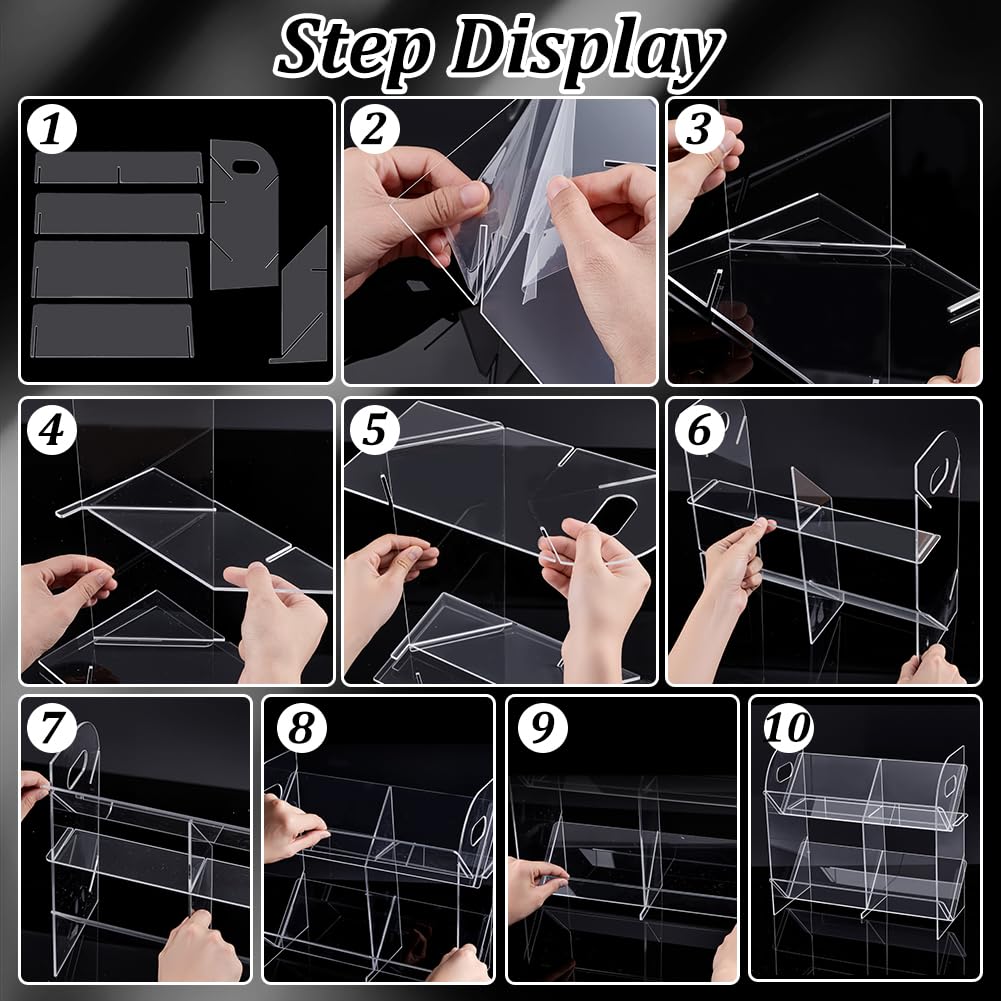 Step Display

1

2

3

4

5

6

7

8

9

10