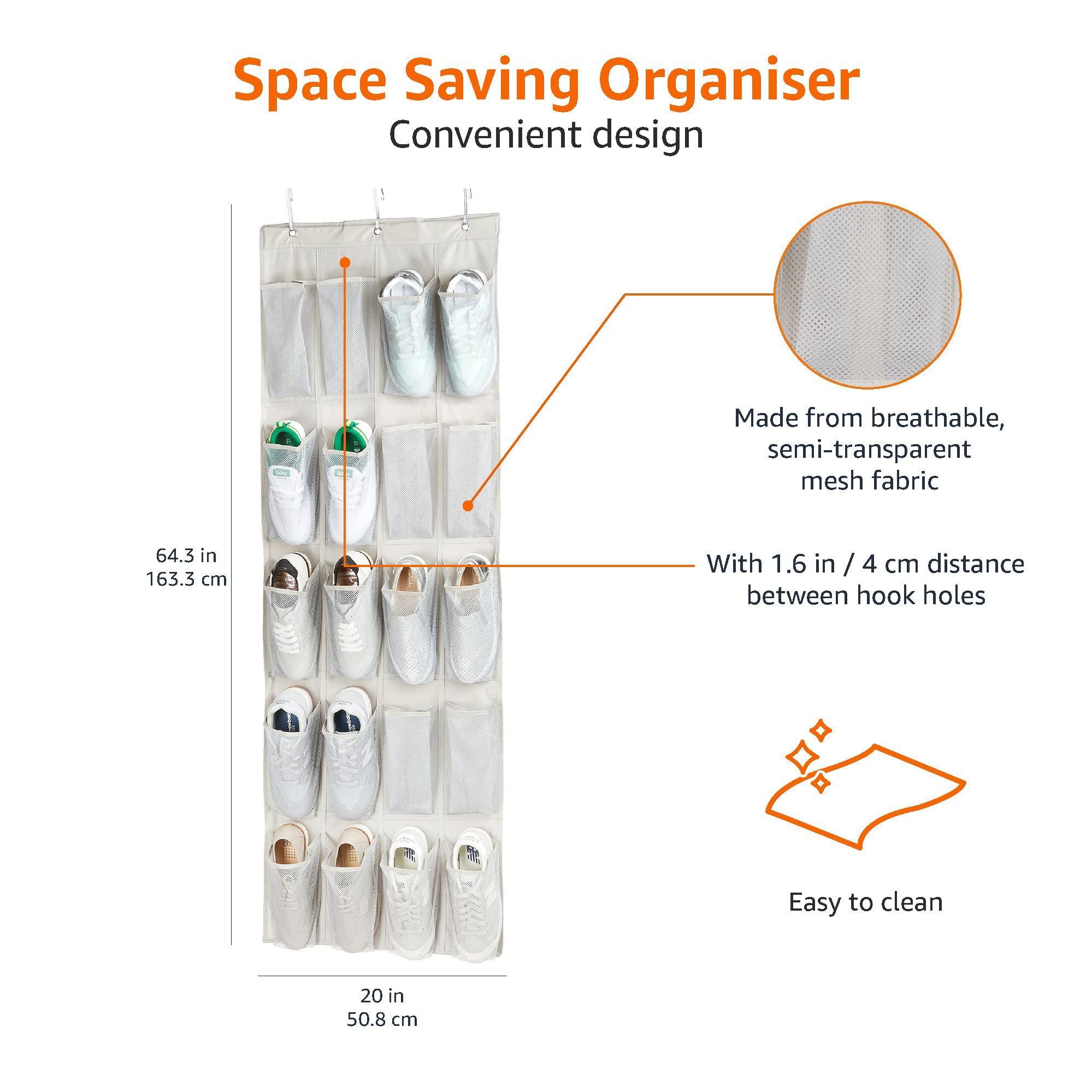 Space Saving Organiser
Convenient design

64.3 in
163.3 cm

20 in
50.8 cm

Made from breathable, semi-transparent mesh fabric

With 1.6 in / 4 cm distance between hook holes

Easy to clean