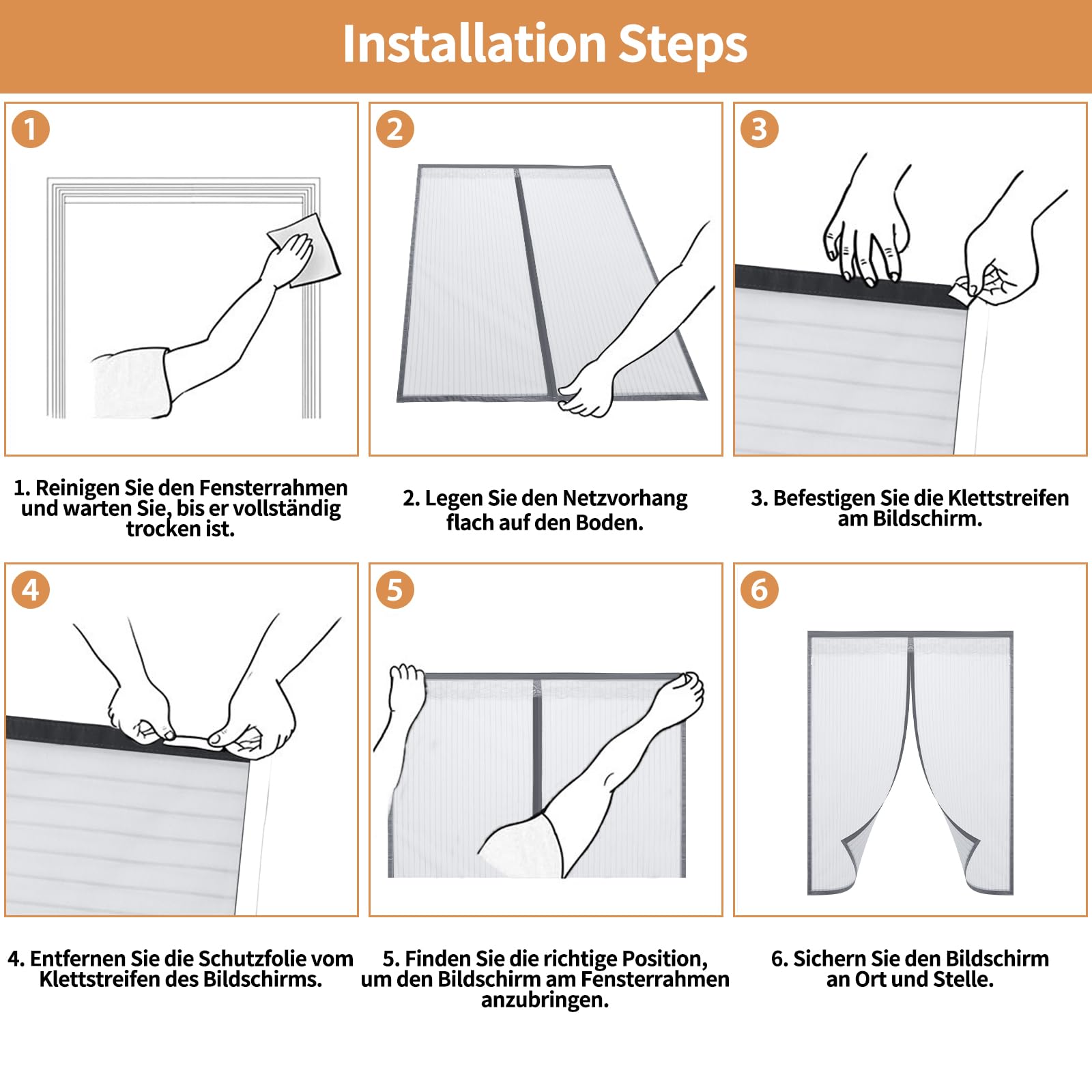 Installation Steps

1

2

3

1. Reinigen Sie den Fensterrahmen und warten Sie, bis er vollständig trocken ist.

2. Legen Sie den Netzvorhang flach auf den Boden.

3. Befestigen Sie die Klettstreifen am Bildschirm.

4

5

6

4. Entfernen Sie die Schutzfolie vom Klettstreifen des Bildschirms.

5. Finden Sie die richtige Position, um den Bildschirm am Fensterrahmen anzubringen.

6. Sichern Sie den Bildschirm an Ort und Stelle.