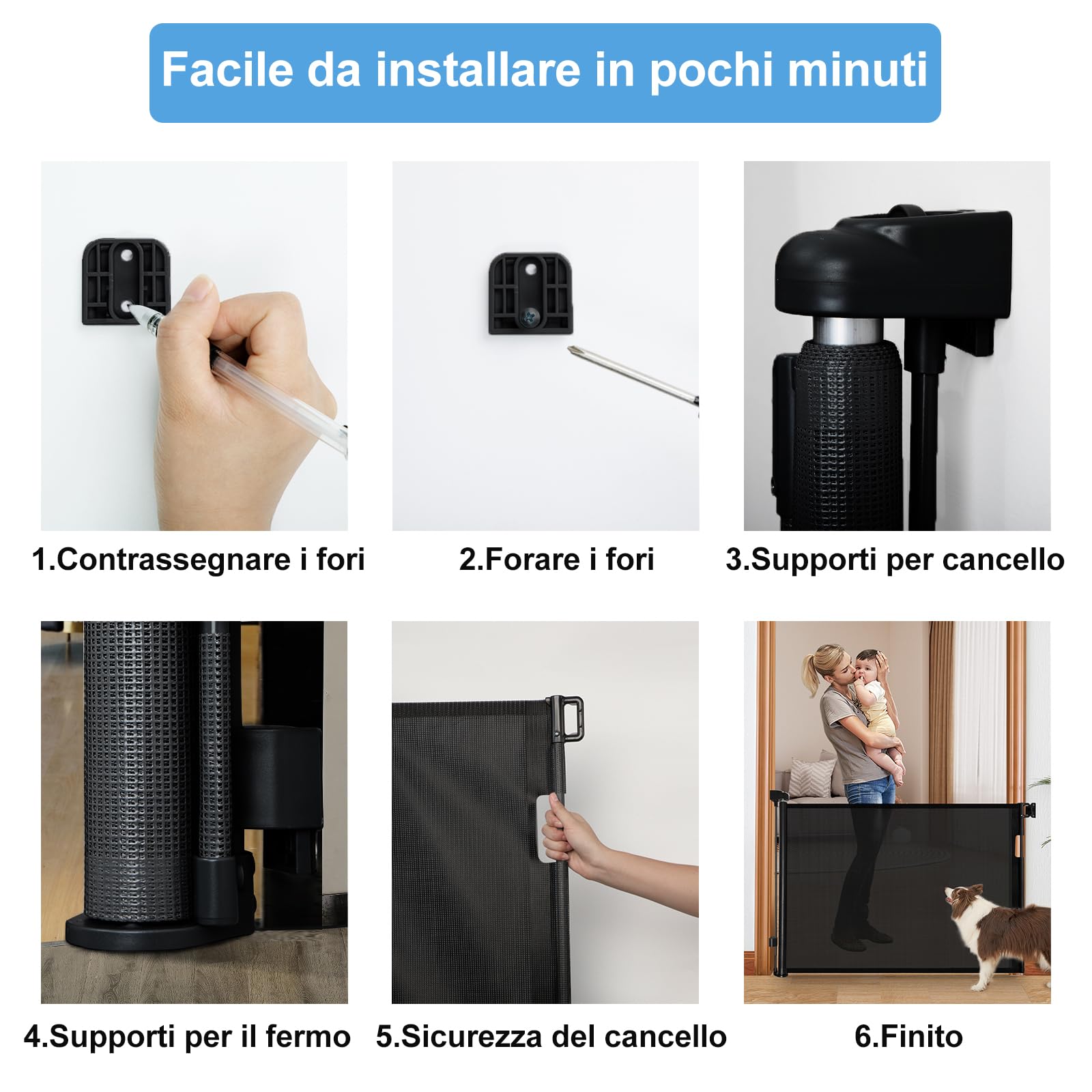 Facile da installare in pochi minuti

1.Contrassegnare i fori

2.Forare i fori

3.Supporti per cancello

4.Supporti per il fermo

5.Sicurezza del cancello

6.Finito