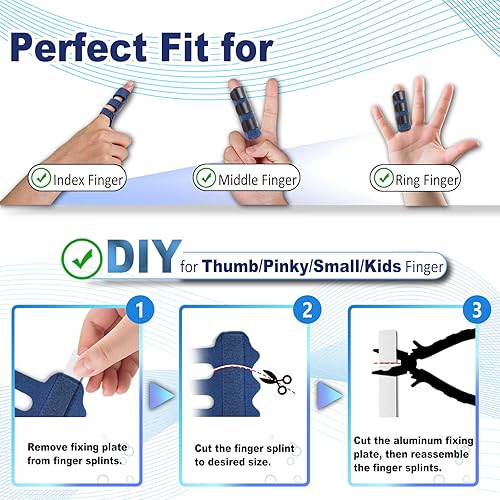 Perfect Fit for

Index Finger

Middle Finger

Ring Finger

DIY for Thumb/Pinky/Small/Kids Finger

1

Remove fixing plate from finger splints.

2

Cut the finger splint to desired size.

3

Cut the aluminum fixing plate, then reassemble the finger splints.