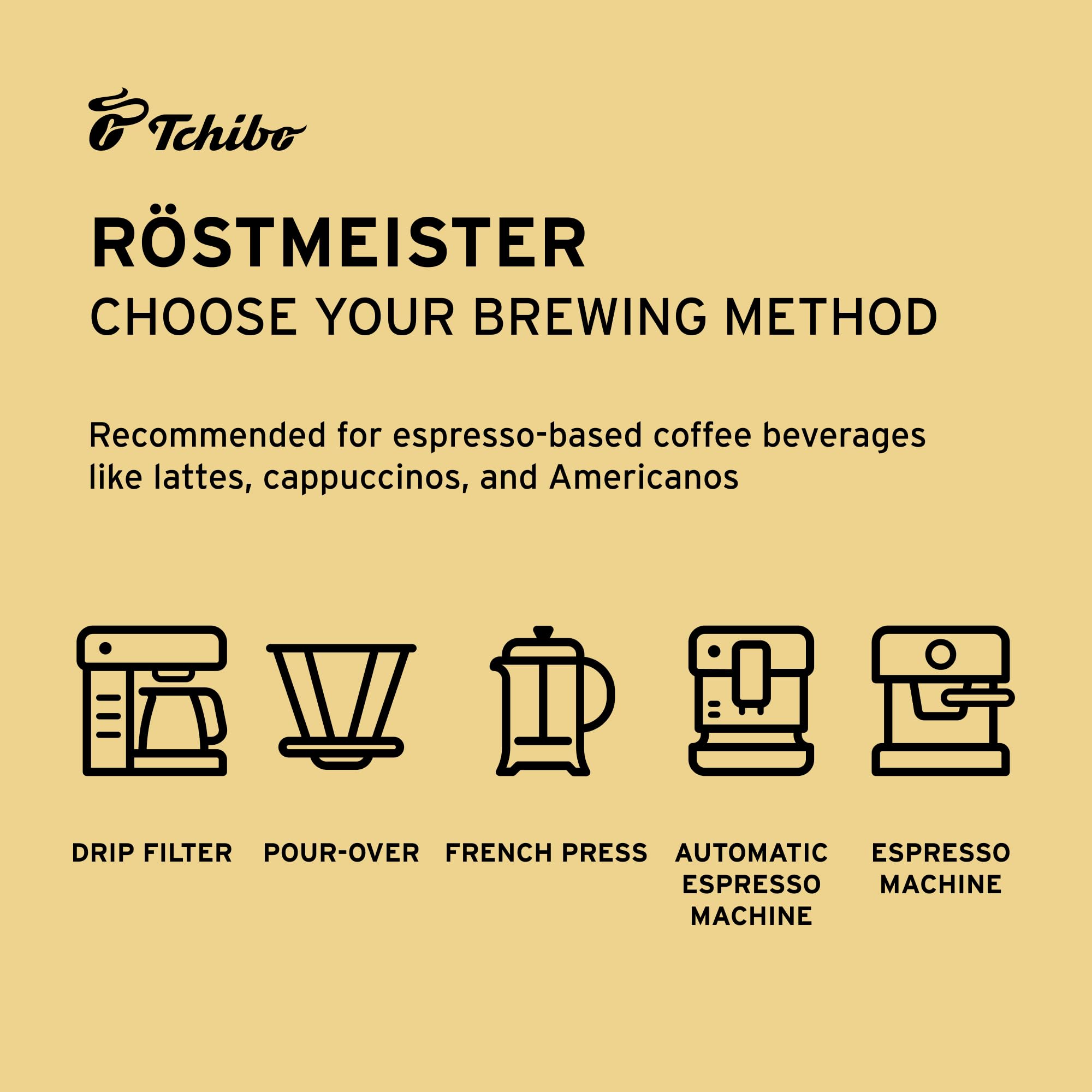 Tchibo

RÖSTMEISTER
CHOOSE YOUR BREWING METHOD

Recommended for espresso-based coffee beverages like lattes, cappuccinos, and Americanos

DRIP FILTER

POUR-OVER

FRENCH PRESS

AUTOMATIC ESPRESSO MACHINE

ESPRESSO MACHINE