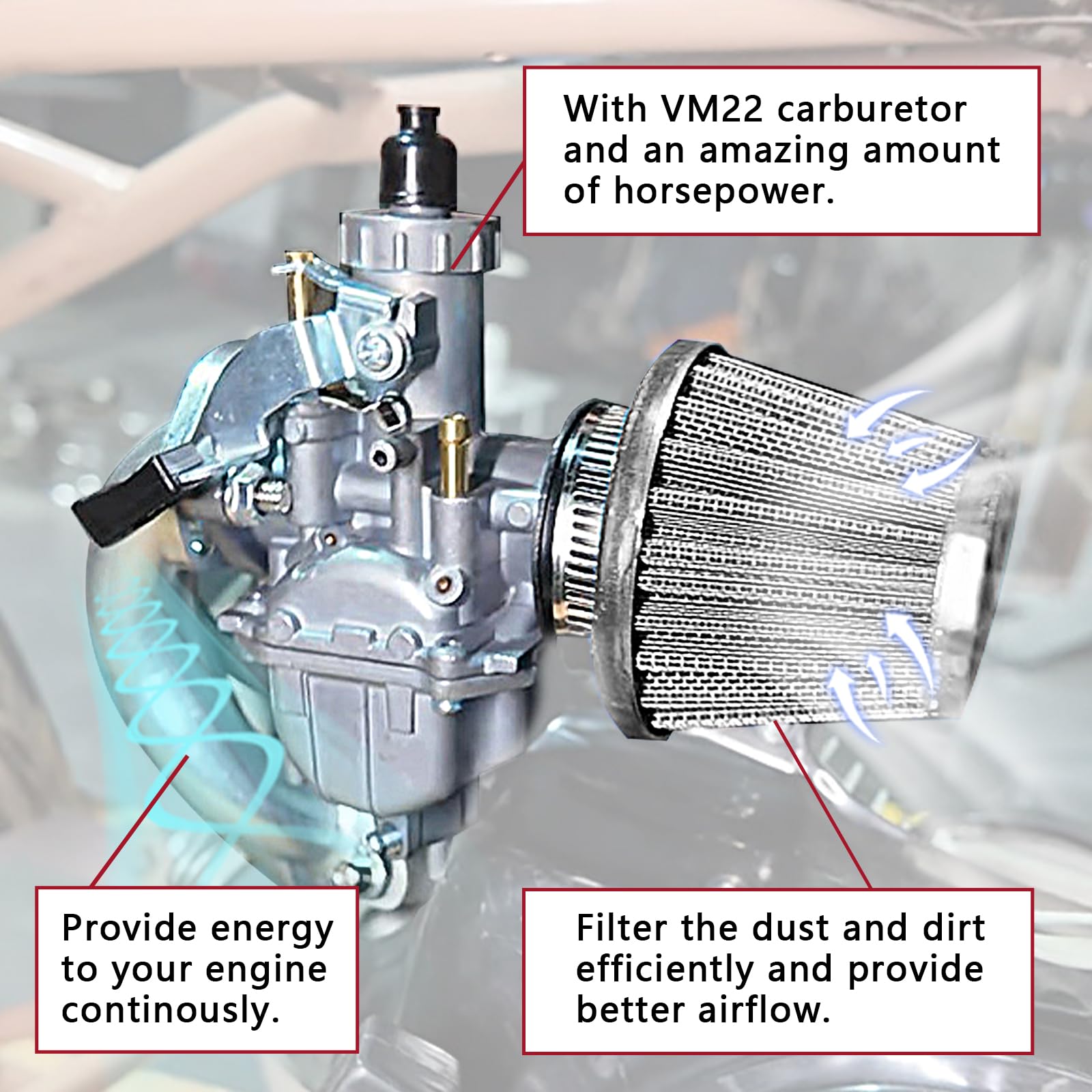 With VM22 carburetor and an amazing amount of horsepower.

Provide energy to your engine continously.

Filter the dust and dirt efficiently and provide better airflow.