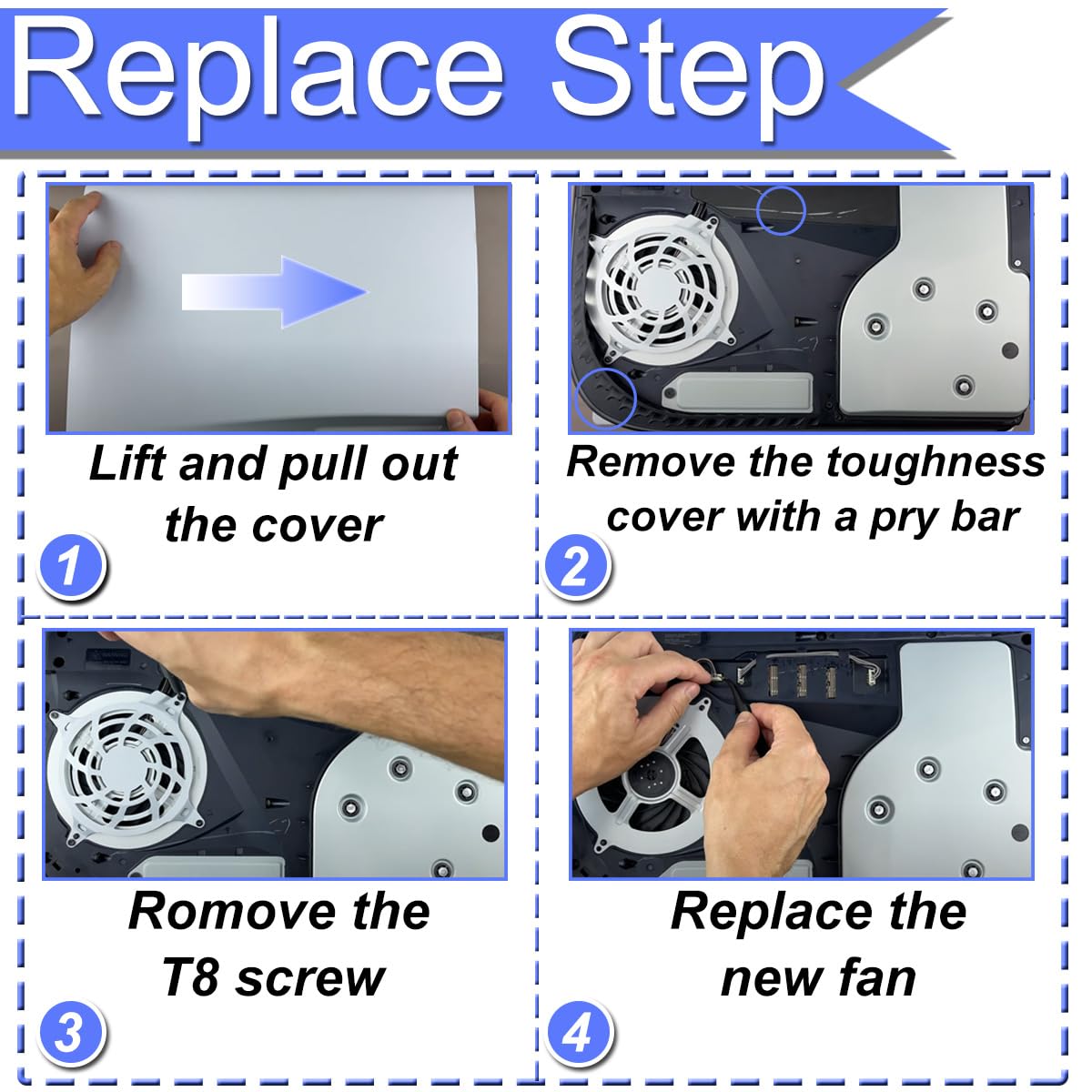 Replace Step

Lift and pull out the cover

1

Remove the toughness cover with a pry bar

2

Romove the T8 screw

3

Replace the new fan

4