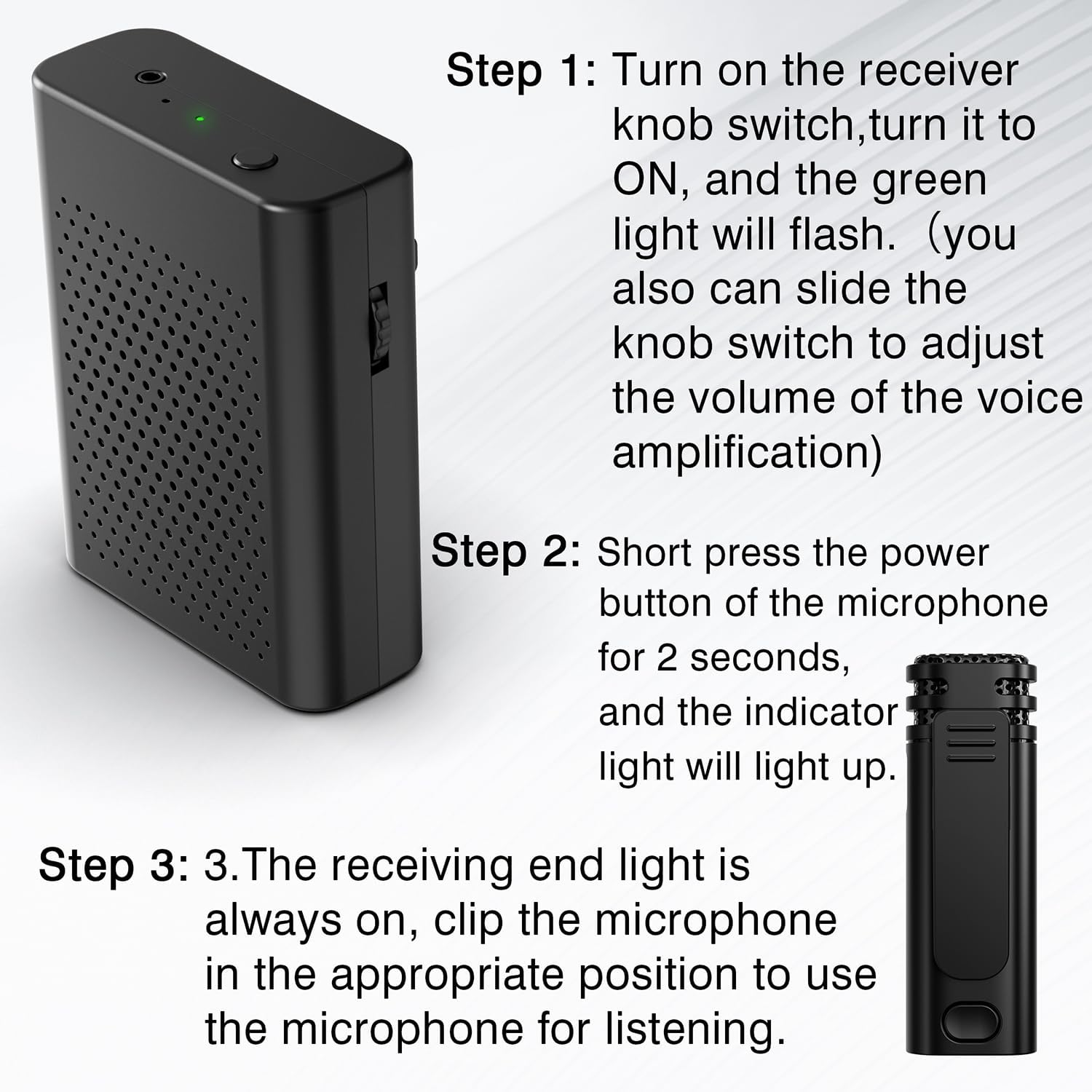 Step 1: Turn on the receiver knob switch,turn it to ON, and the green light will flash.（you also can slide the knob switch to adjust the volume of the voice amplification)

Step 2: Short press the power button of the microphone for 2 seconds, and the indicator light will light up.

Step 3: 3.The receiving end light is always on, clip the microphone in the appropriate position to use the microphone for listening.