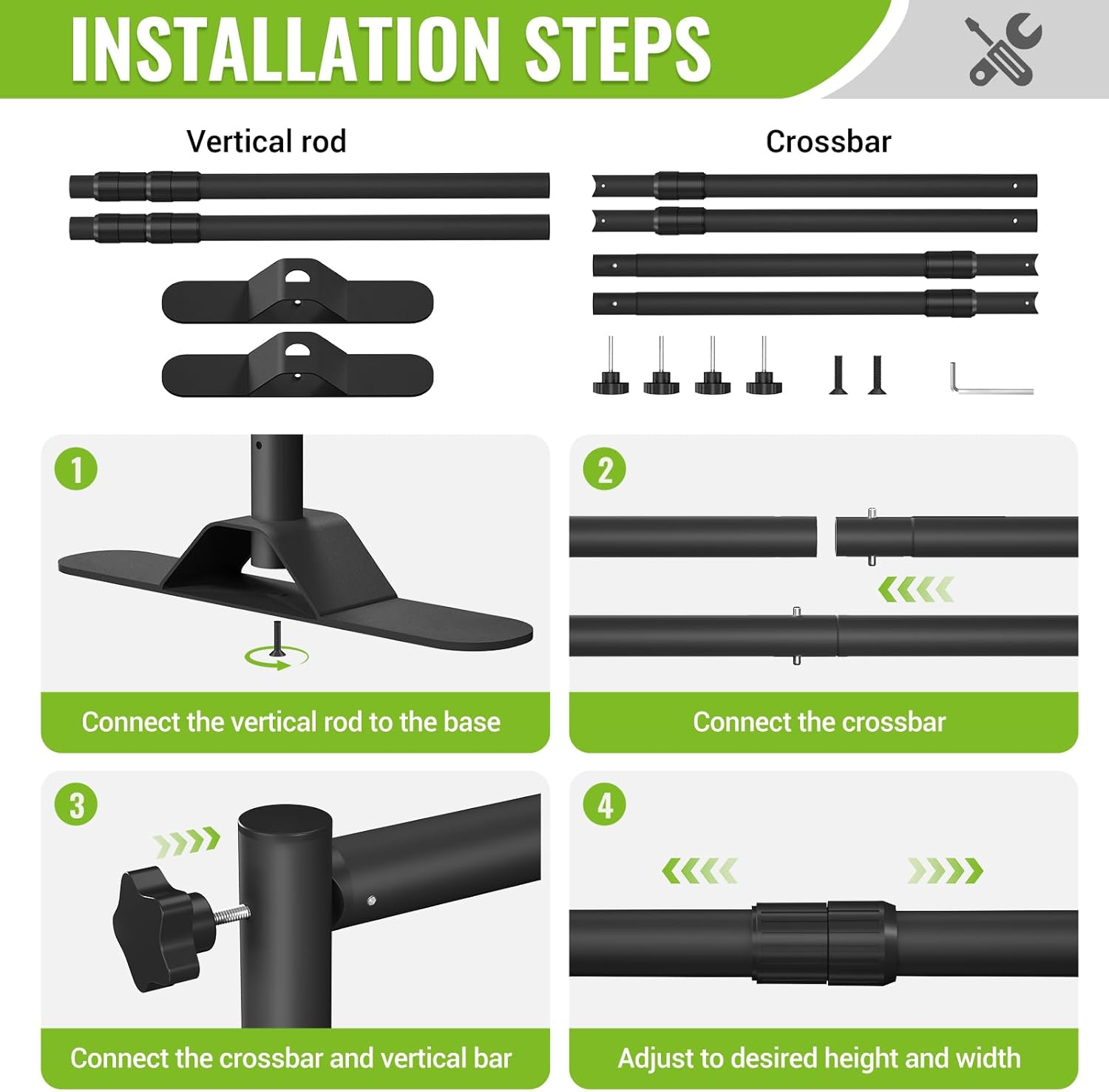 INSTALLATION STEPS

Vertical rod

Crossbar

1

Connect the vertical rod to the base

2

Connect the crossbar

3

Connect the crossbar and vertical bar

4

Adjust to desired height and width