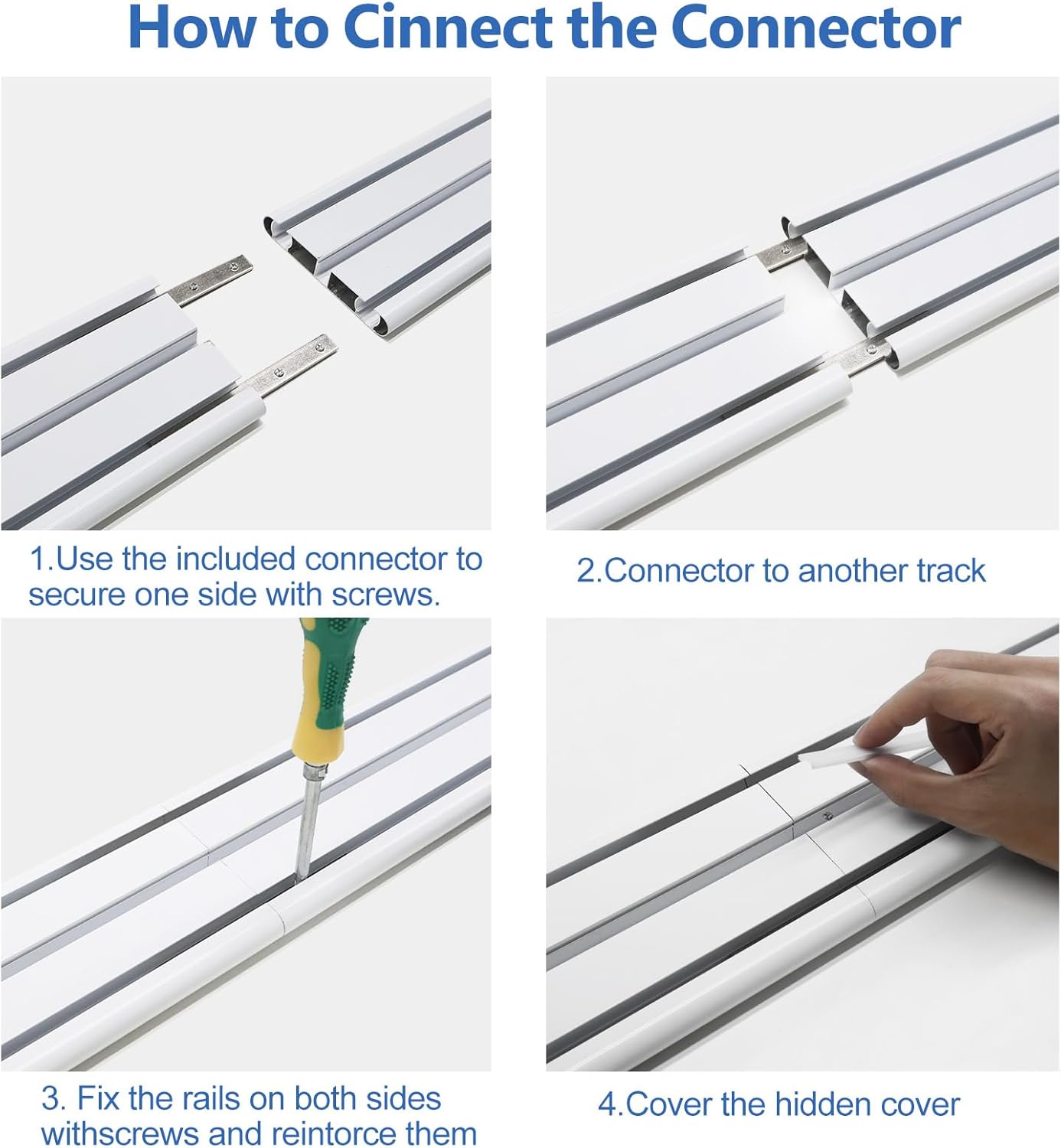 How to Cinnect the Connector

1.Use the included connector to secure one side with screws.

2.Connector to another track

3. Fix the rails on both sides withscrews and reintorce them

4.Cover the hidden cover