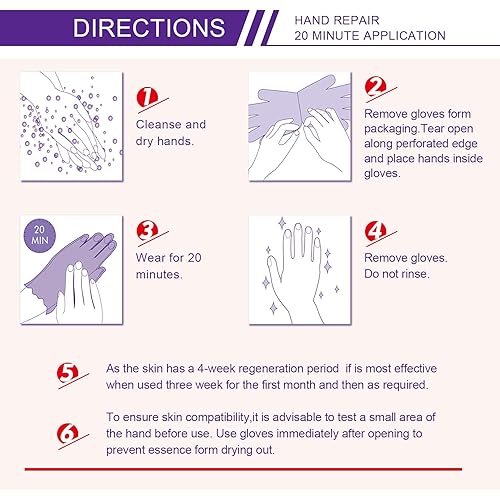 DIRECTIONS

HAND REPAIR
20 MINUTE APPLICATION

1
Cleanse and dry hands.

2
Remove gloves form packaging.Tear open along perforated edge and place hands inside gloves.

20 MIN

3
Wear for 20 minutes.

4
Remove gloves. Do not rinse.

5
As the skin has a 4-week regeneration period if is most effective when used three week for the first month and then as required.

6
To ensure skin compatibility,it is advisable to test a small area of the hand before use. Use gloves immediately after opening to prevent essence form drying out.