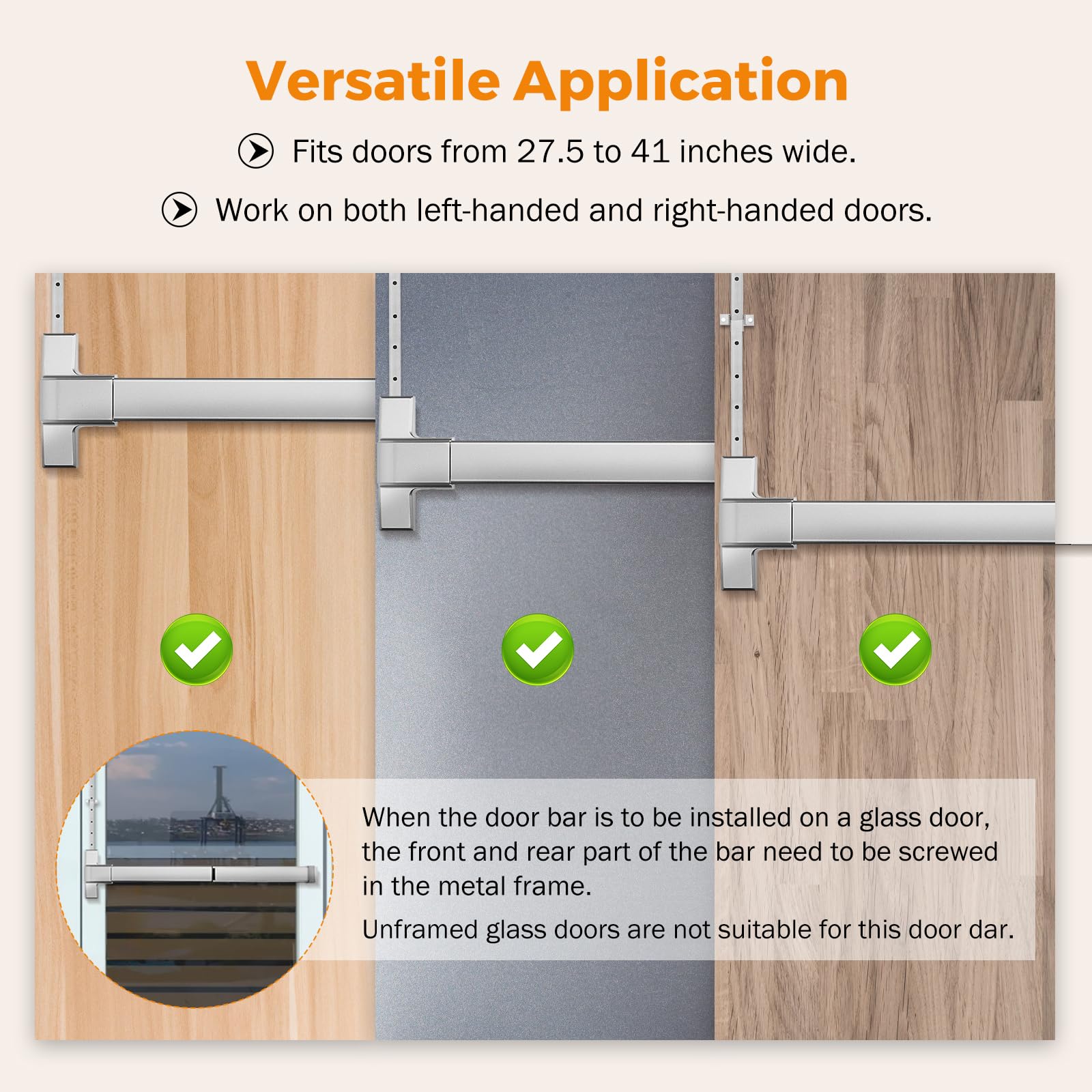 Versatile Application

Fits doors from 27.5 to 41 inches wide.

Work on both left-handed and right-handed doors.

When the door bar is to be installed on a glass door, the front and rear part of the bar need to be screwed in the metal frame.

Unframed glass doors are not suitable for this door dar.