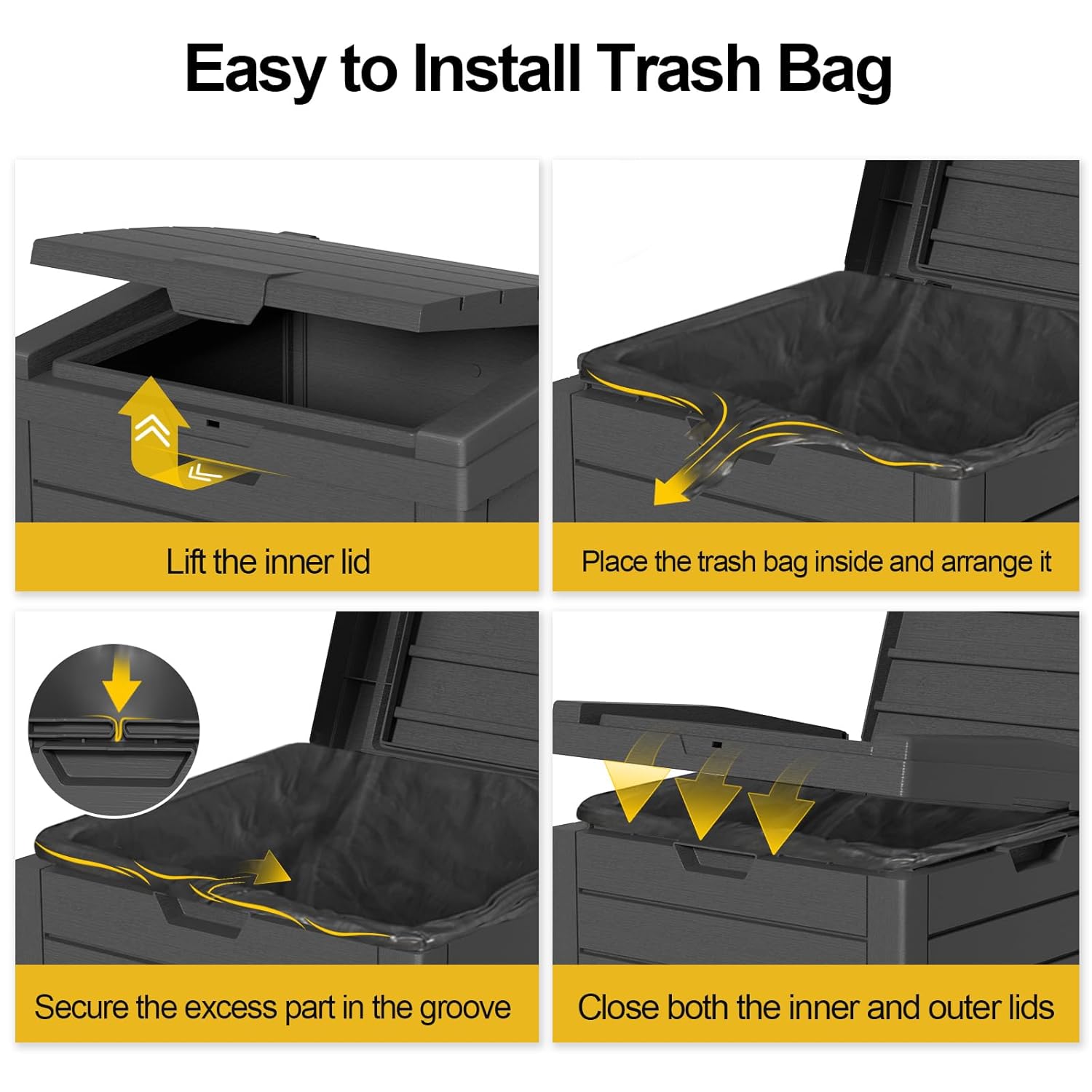 Easy to Install Trash Bag

Lift the inner lid

Place the trash bag inside and arrange it

Secure the excess part in the groove

Close both the inner and outer lids