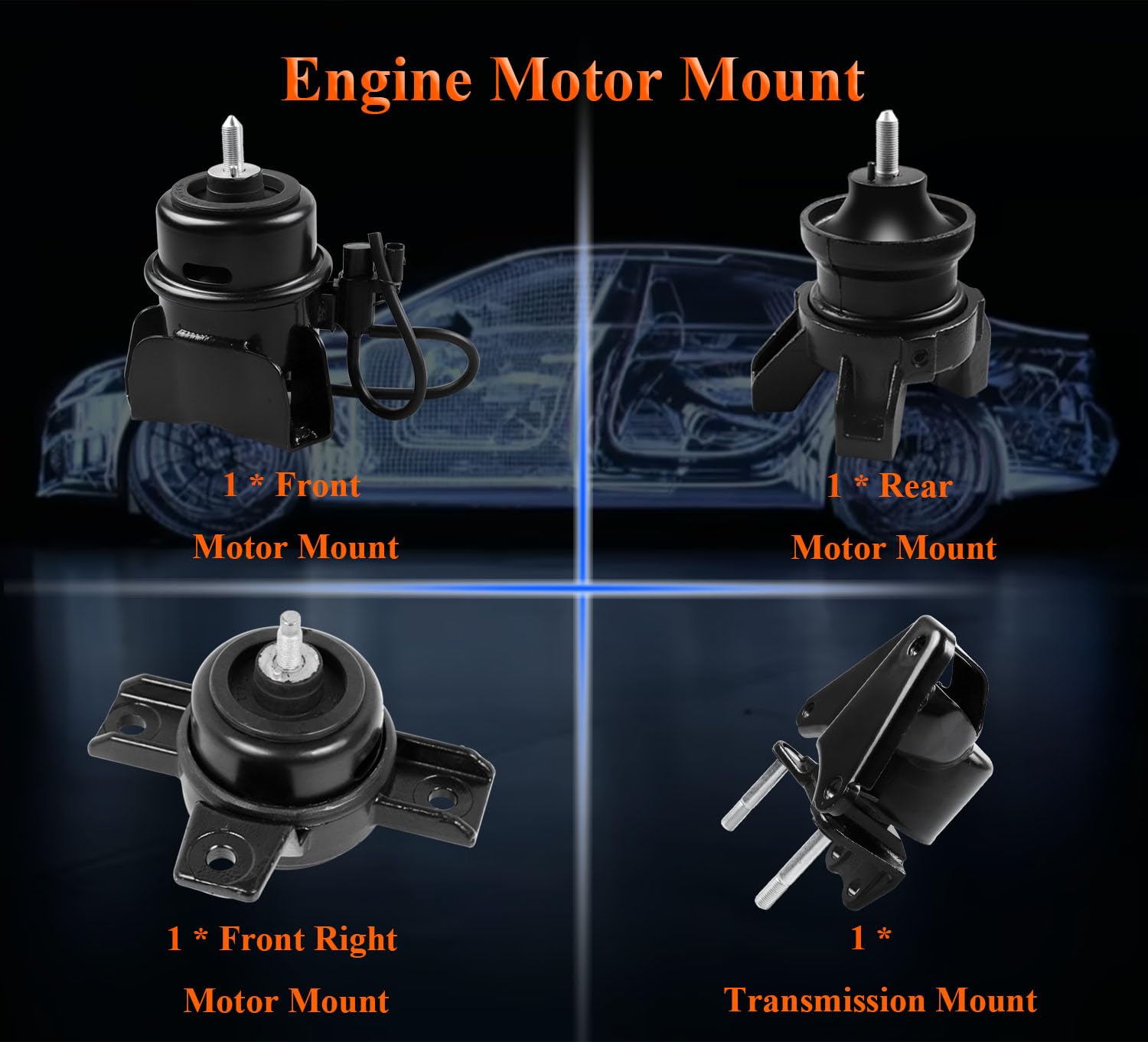 Engine Motor Mount

1 * Front

Motor Mount

1 * Rear

Motor Mount

1 * Front Right

Motor Mount

1 *

Transmission Mount