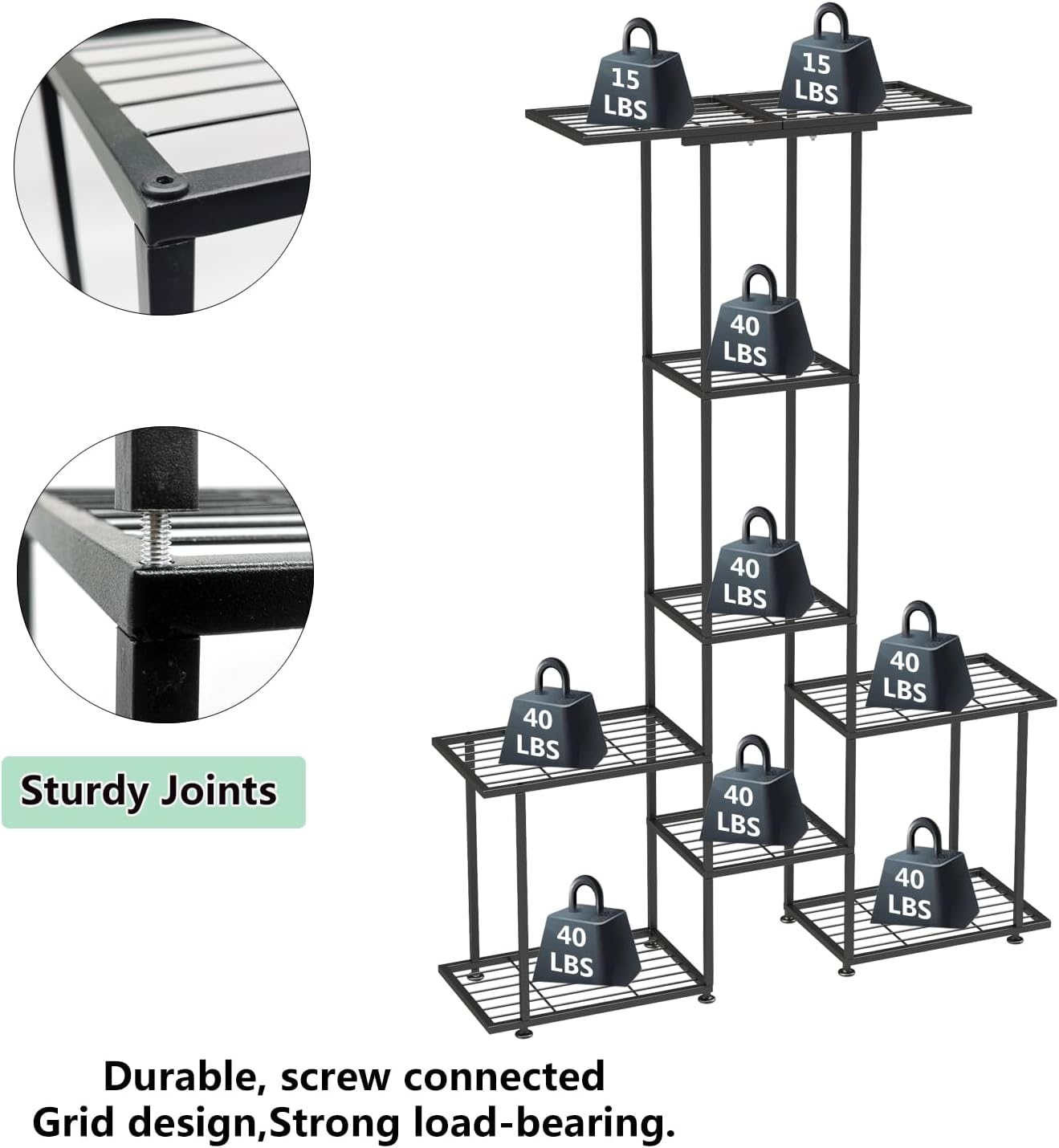 15 LBS

15 LBS

40 LBS

40 LBS

40 LBS

40 LBS

40 LBS

40 LBS

40 LBS

Sturdy Joints

Durable, screw connected
Grid design,Strong load-bearing.