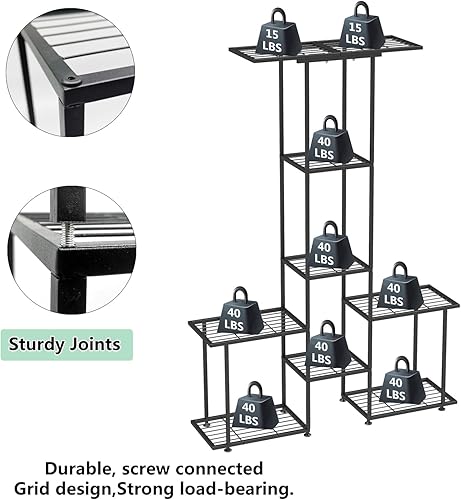 15 LBS

15 LBS

40 LBS

40 LBS

40 LBS

40 LBS

40 LBS

40 LBS

40 LBS

Sturdy Joints

Durable, screw connected
Grid design,Strong load-bearing.