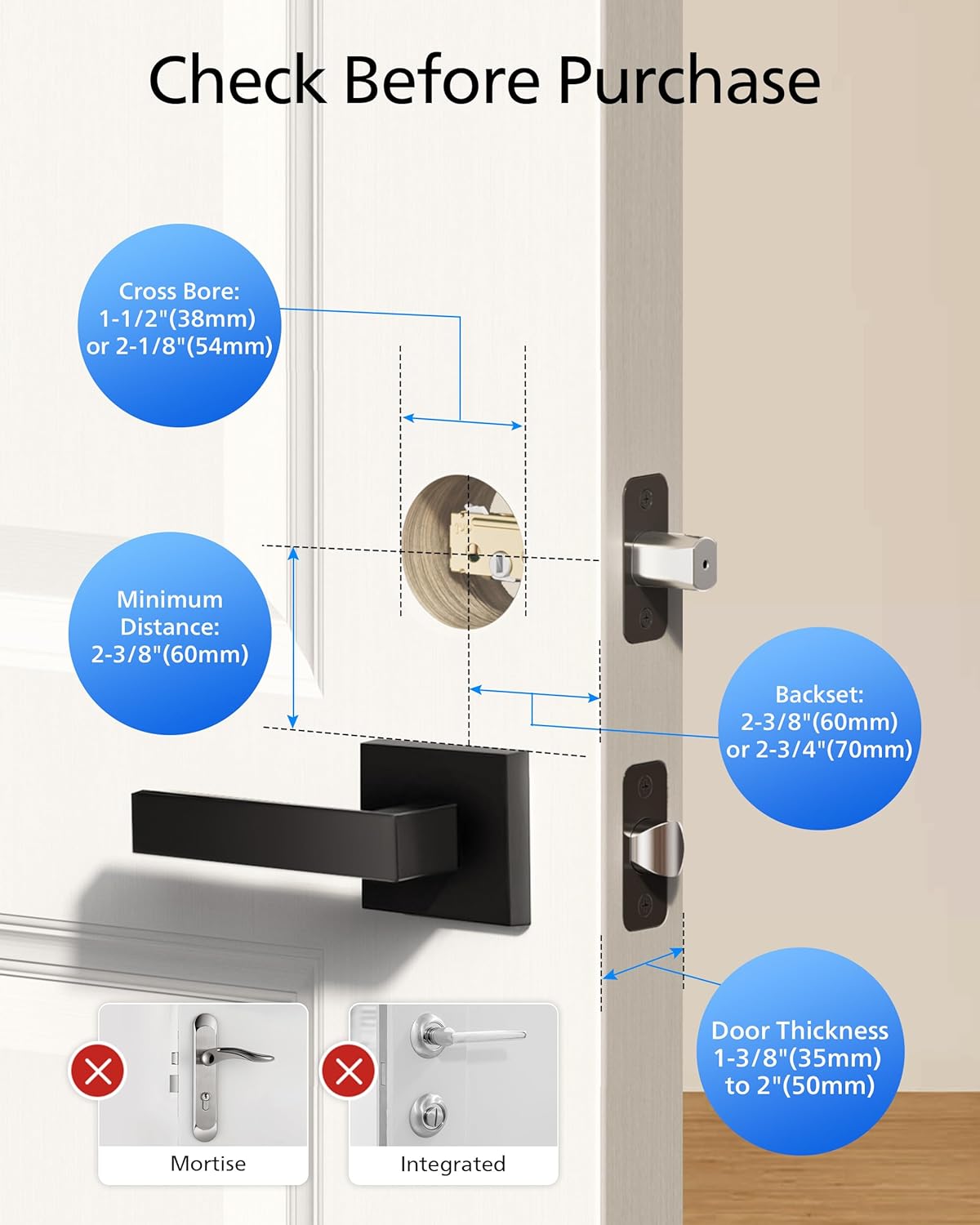 Check Before Purchase

Cross Bore:
1-1/2"(38mm)
or 2-1/8"(54mm)

Minimum
Distance:
2-3/8"(60mm)

Backset:
2-3/8"(60mm)
or 2-3/4"(70mm)

Door Thickness
1-3/8"(35mm)
to 2"(50mm)

Mortise

Integrated