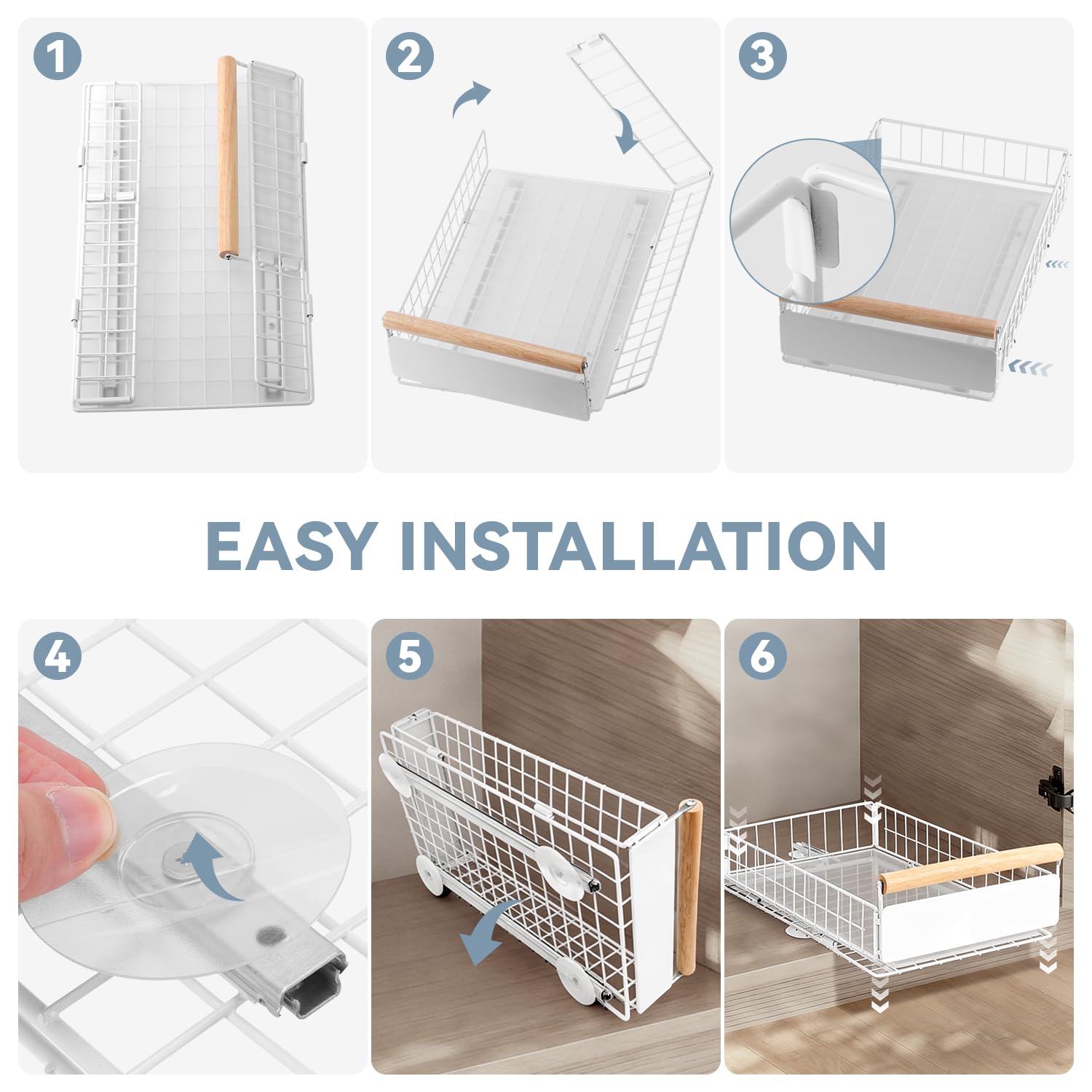 1

2

3

EASY INSTALLATION

4

5

6