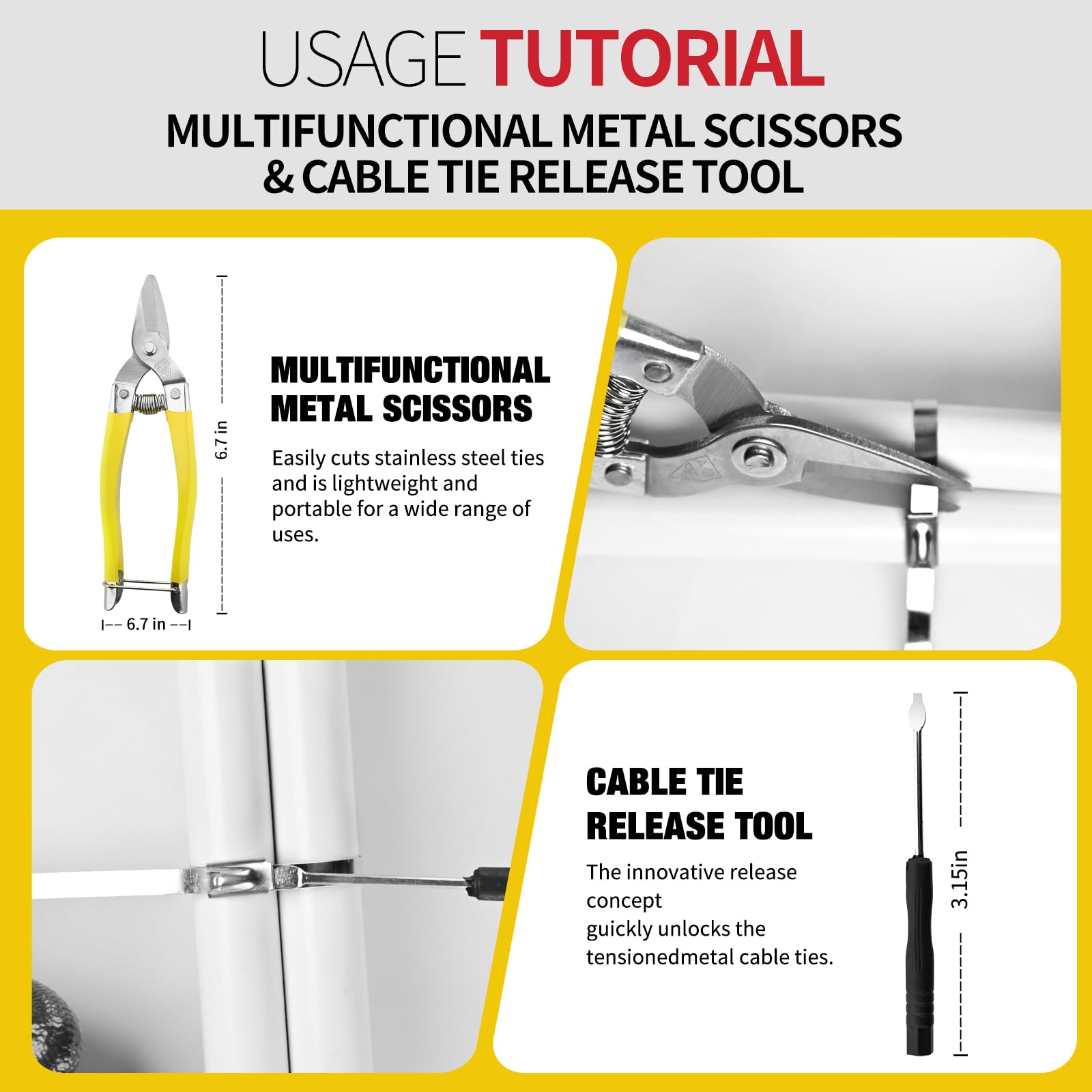 USAGE TUTORIAL

MULTIFUNCTIONAL METAL SCISSORS & CABLE TIE RELEASE TOOL

6.7 in

6.7 in

MULTIFUNCTIONAL METAL SCISSORS

Easily cuts stainless steel ties and is lightweight and portable for a wide range of uses.

CABLE TIE RELEASE TOOL

The innovative release concept
guickly unlocks the tensionedmetal cable ties.

3.15in