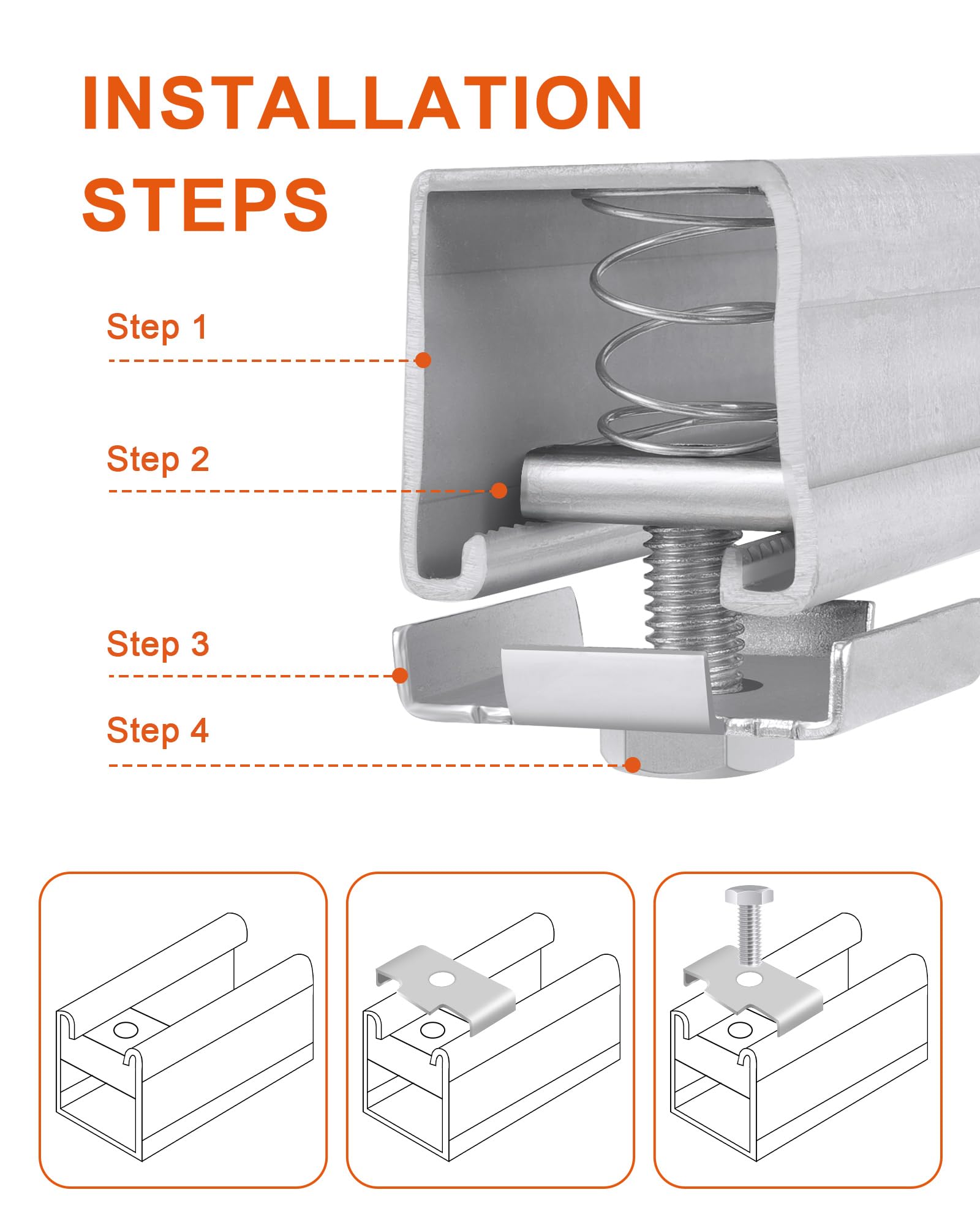 INSTALLATION STEPS

Step 1

Step 2

Step 3

Step 4