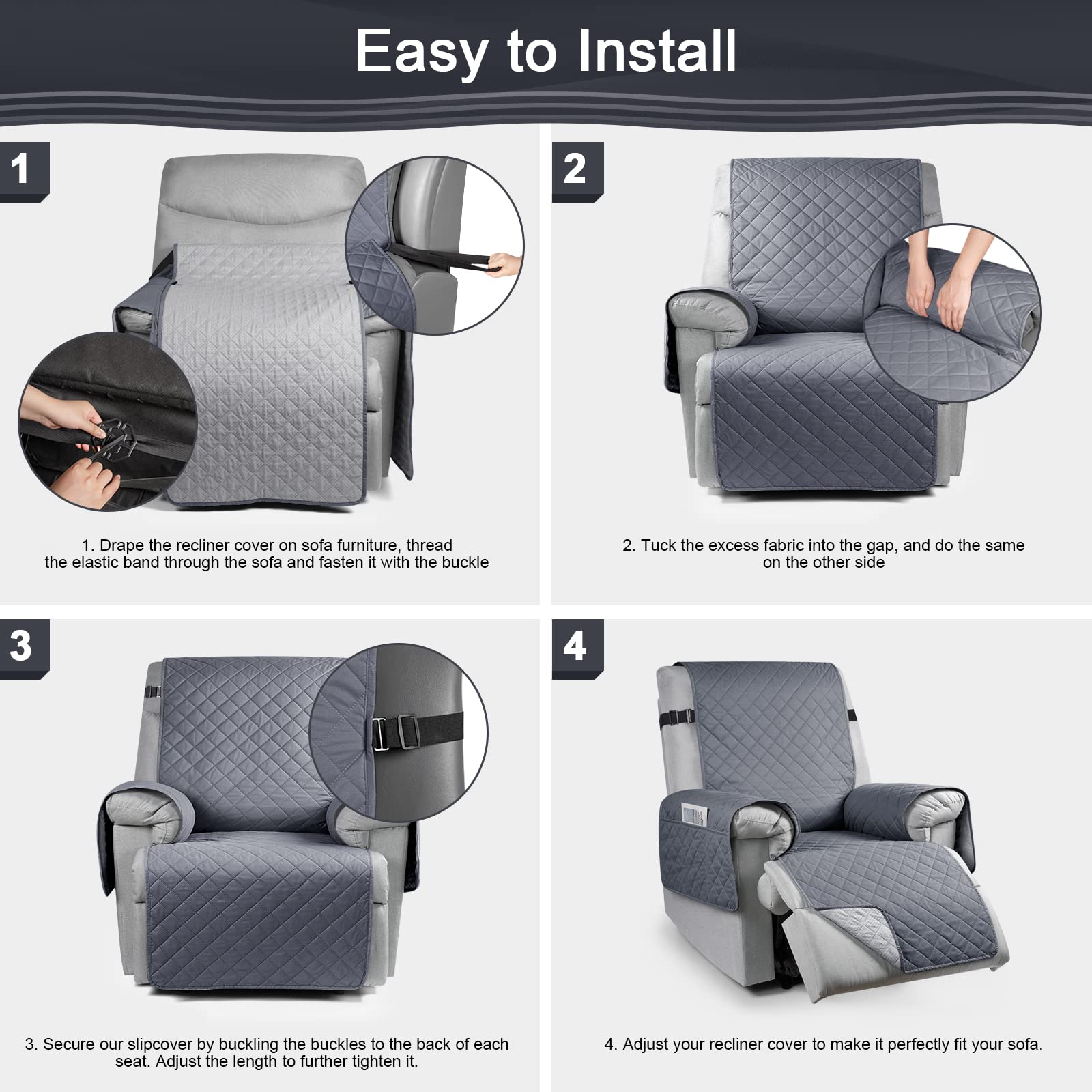 Easy to Install

1

1. Drape the recliner cover on sofa furniture, thread the elastic band through the sofa and fasten it with the buckle

2

2. Tuck the excess fabric into the gap, and do the same on the other side

3

3. Secure our slipcover by buckling the buckles to the back of each seat. Adjust the length to further tighten it.

4

4. Adjust your recliner cover to make it perfectly fit your sofa.