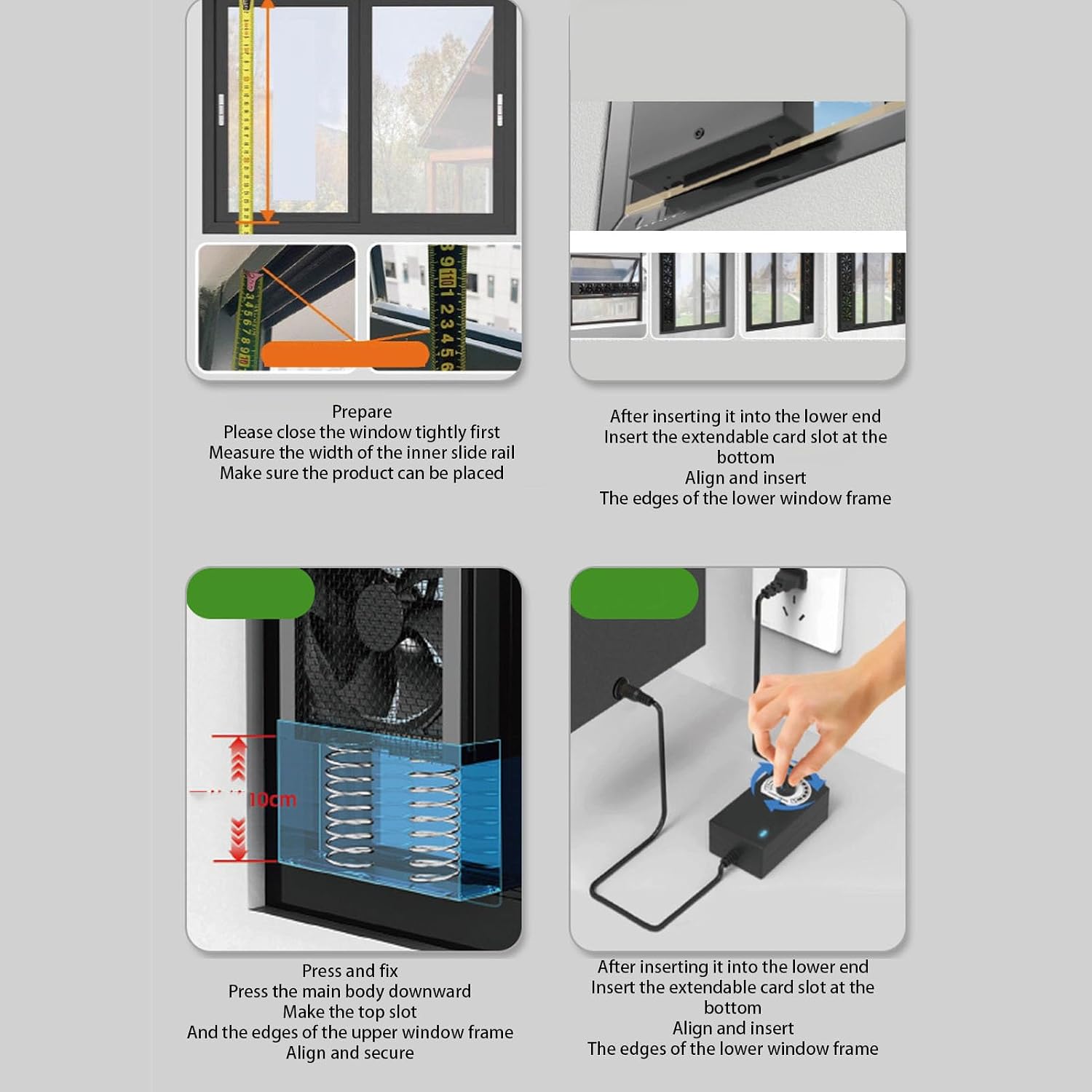 Prepare
Please close the window tightly first
Measure the width of the inner slide rail
Make sure the product can be placed

After inserting it into the lower end
Insert the extendable card slot at the bottom
Align and insert
The edges of the lower window frame

10cm

Press and fix
Press the main body downward
Make the top slot
And the edges of the upper window frame
Align and secure

After inserting it into the lower end
Insert the extendable card slot at the bottom
Align and insert
The edges of the lower window frame