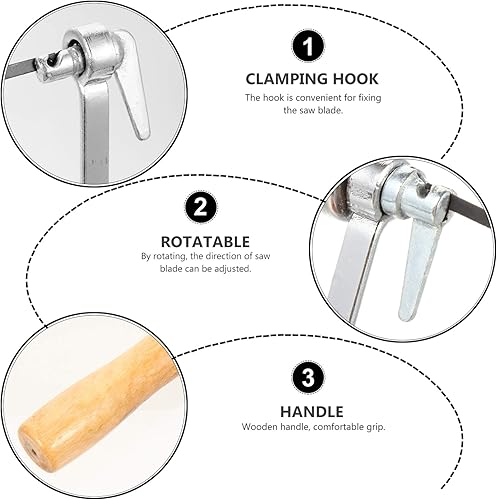 1

CLAMPING HOOK

The hook is convenient for fixing the saw blade.

2

ROTATABLE

By rotating, the direction of saw blade can be adjusted.

3

HANDLE

Wooden handle, comfortable grip.