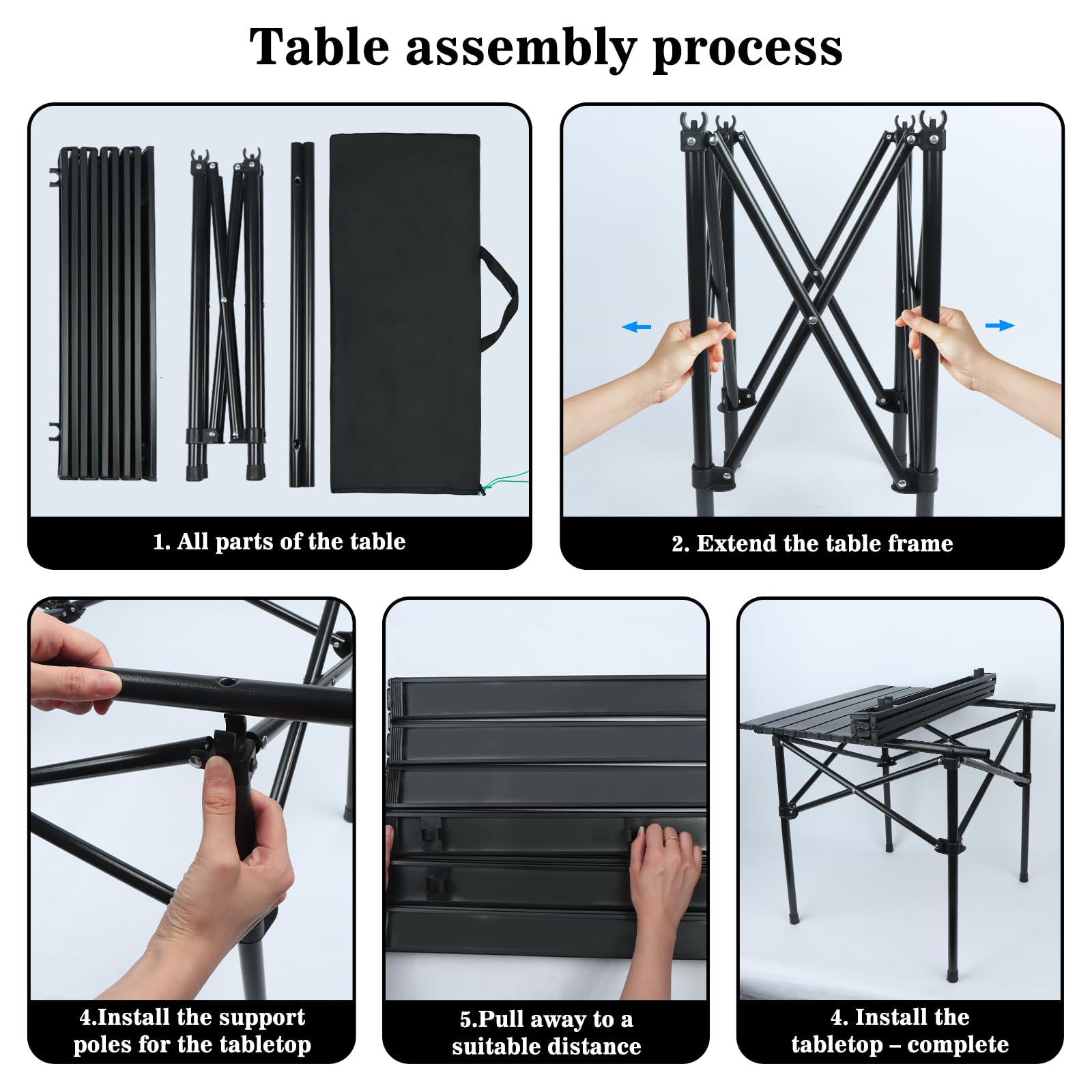 Table assembly process

1. All parts of the table

2. Extend the table frame

4.Install the support poles for the tabletop

5.Pull away to a suitable distance

4. Install the tabletop – complete