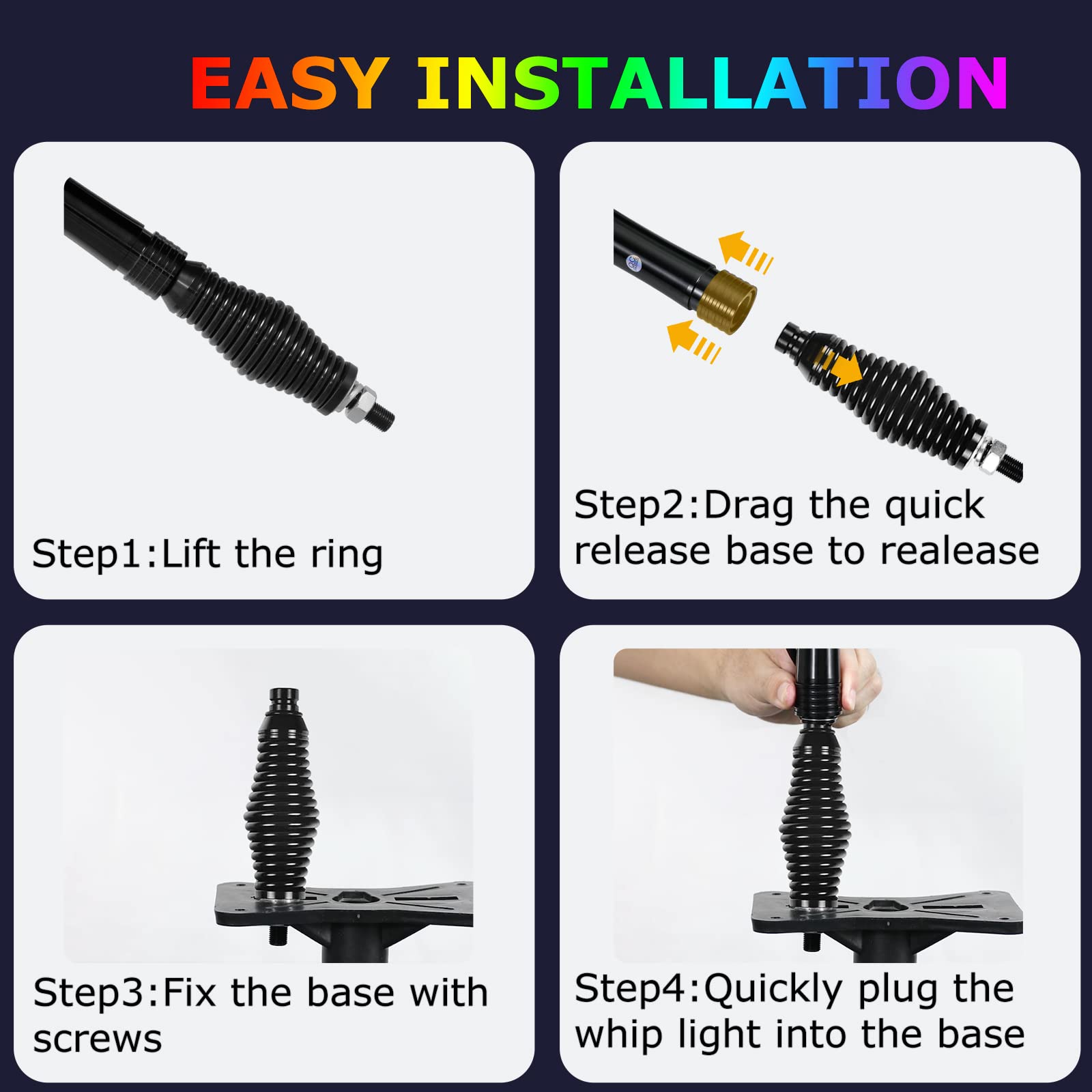 EASY INSTALLATION

Step1:Lift the ring

Step2:Drag the quick release base to realease

Step3:Fix the base with screws

Step4:Quickly plug the whip light into the base